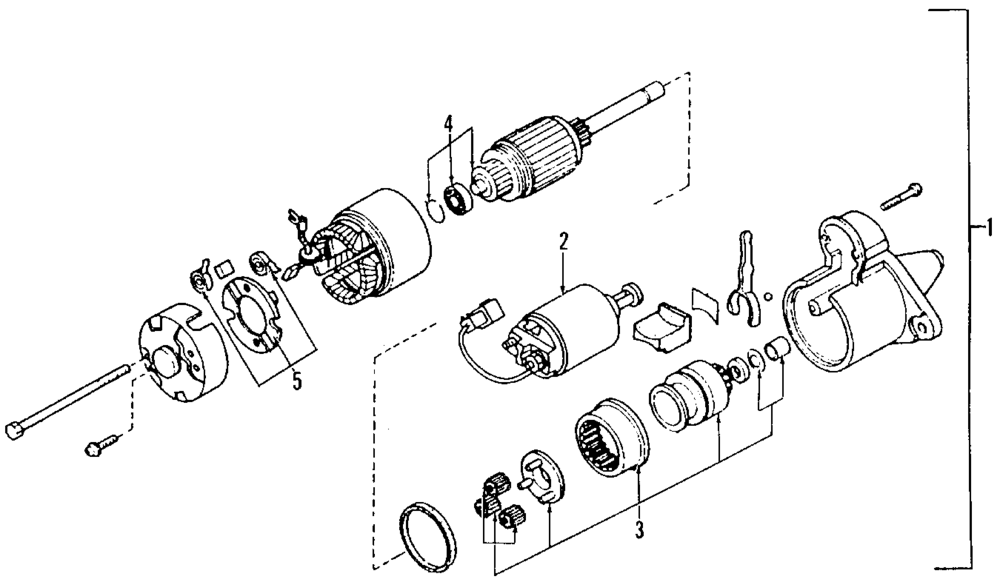 4
2
1
5
3