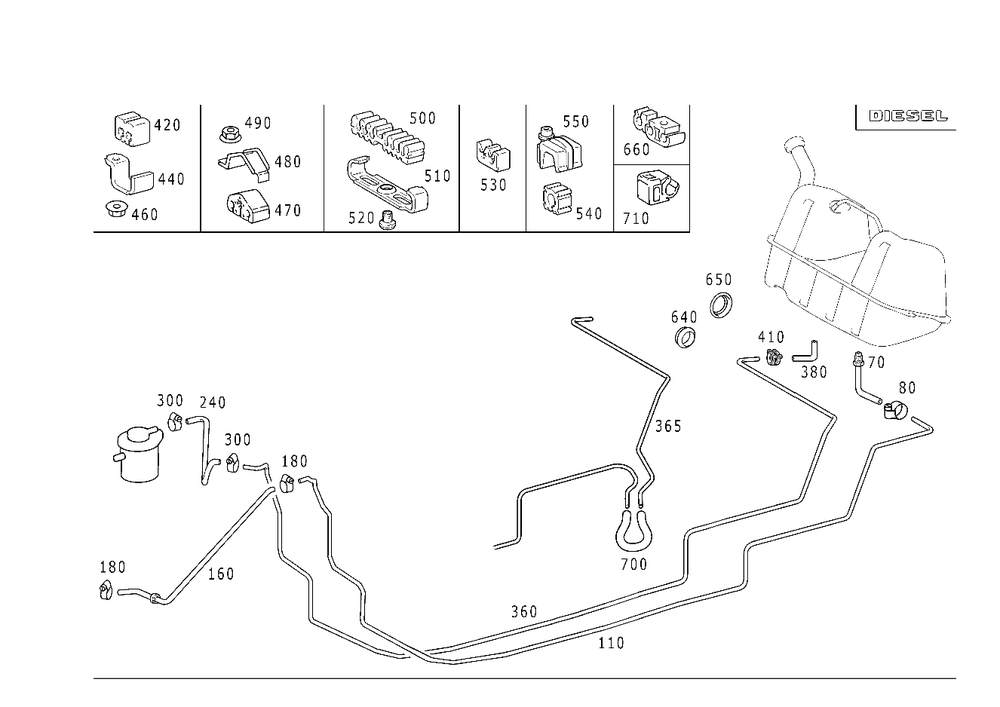 420
440
460
490
480
470
500
510
520
530
550
540
660
710
DIESEL
650
640
410
380
70
80
300
240
300
180
365
700
180
160
360
110