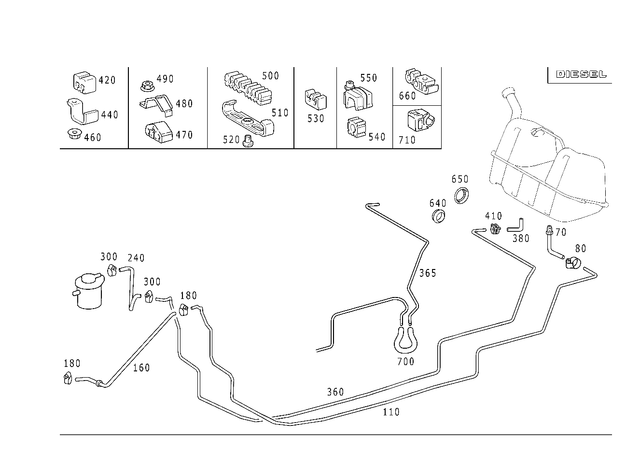 420
440
460
490
480
470
500
510
520
530
550
540
660
710
DIESEL
650
640
410
380
70
80
365
300
240
300
180
700
180
160
360
110