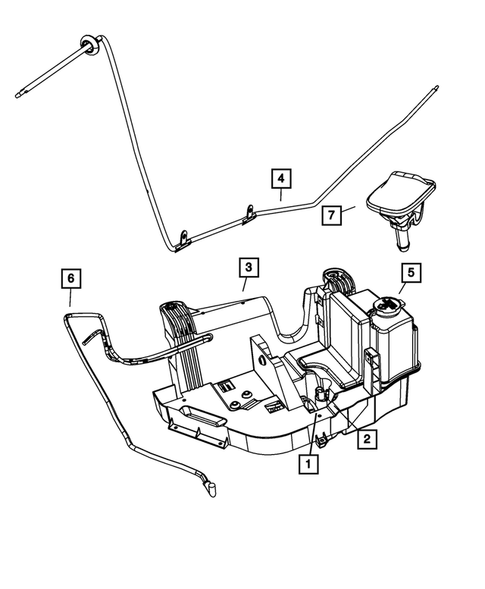 4
7
3
5
6
2
1