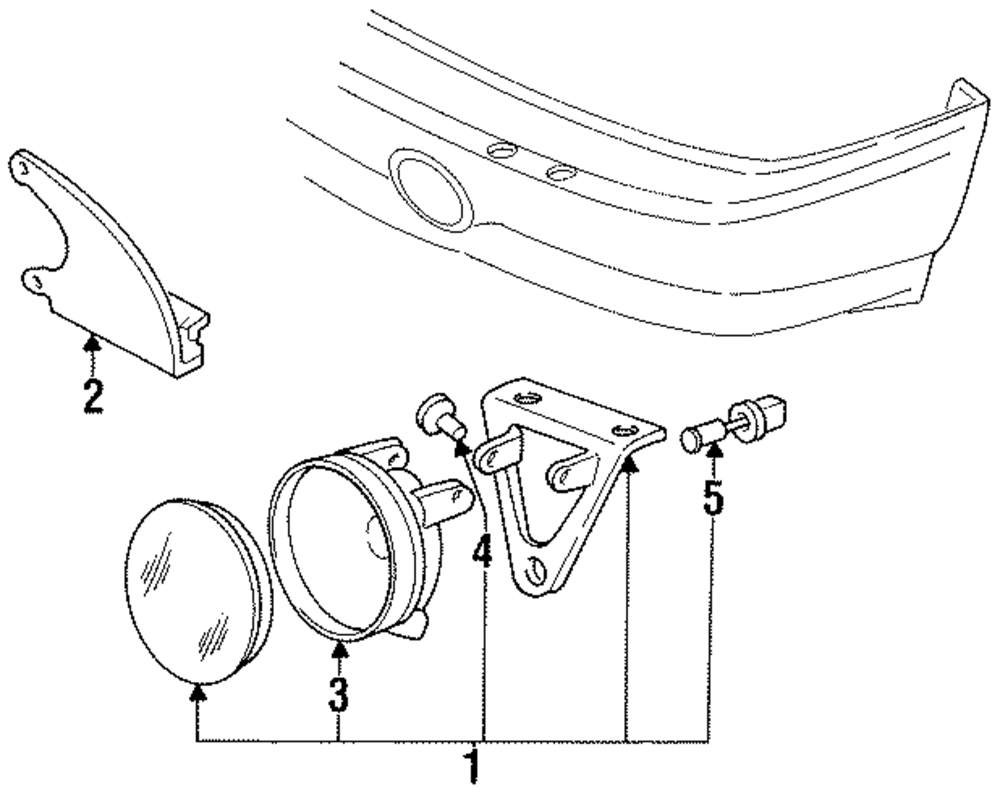 2
4
5
3
1