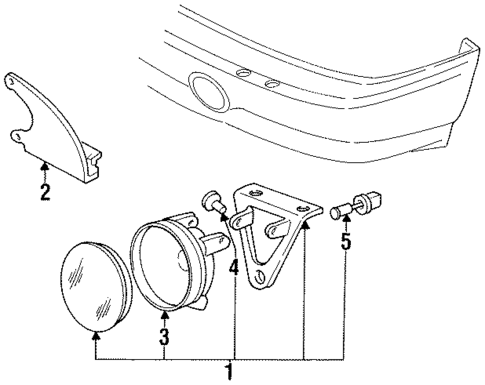 2
4
5
3
1