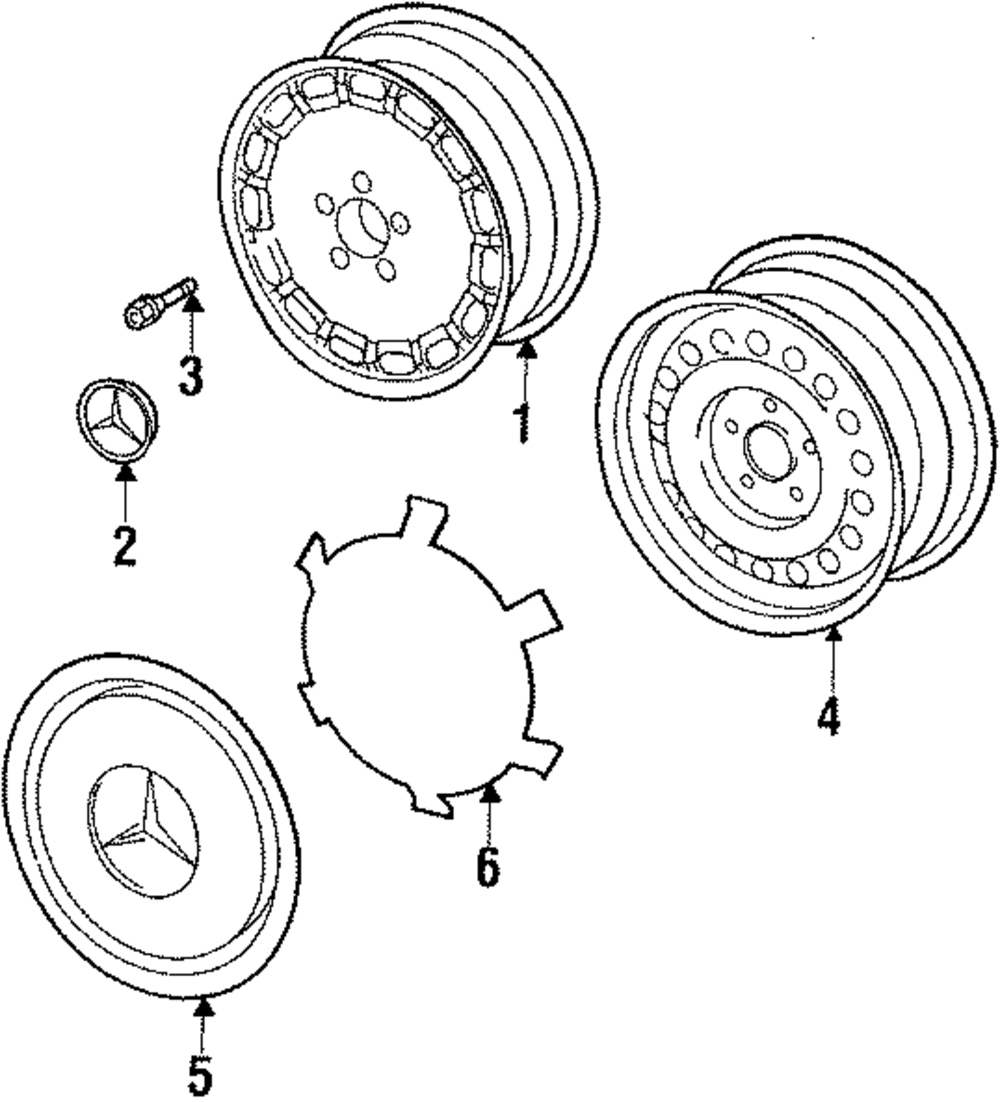 3
1
2
4
6
5