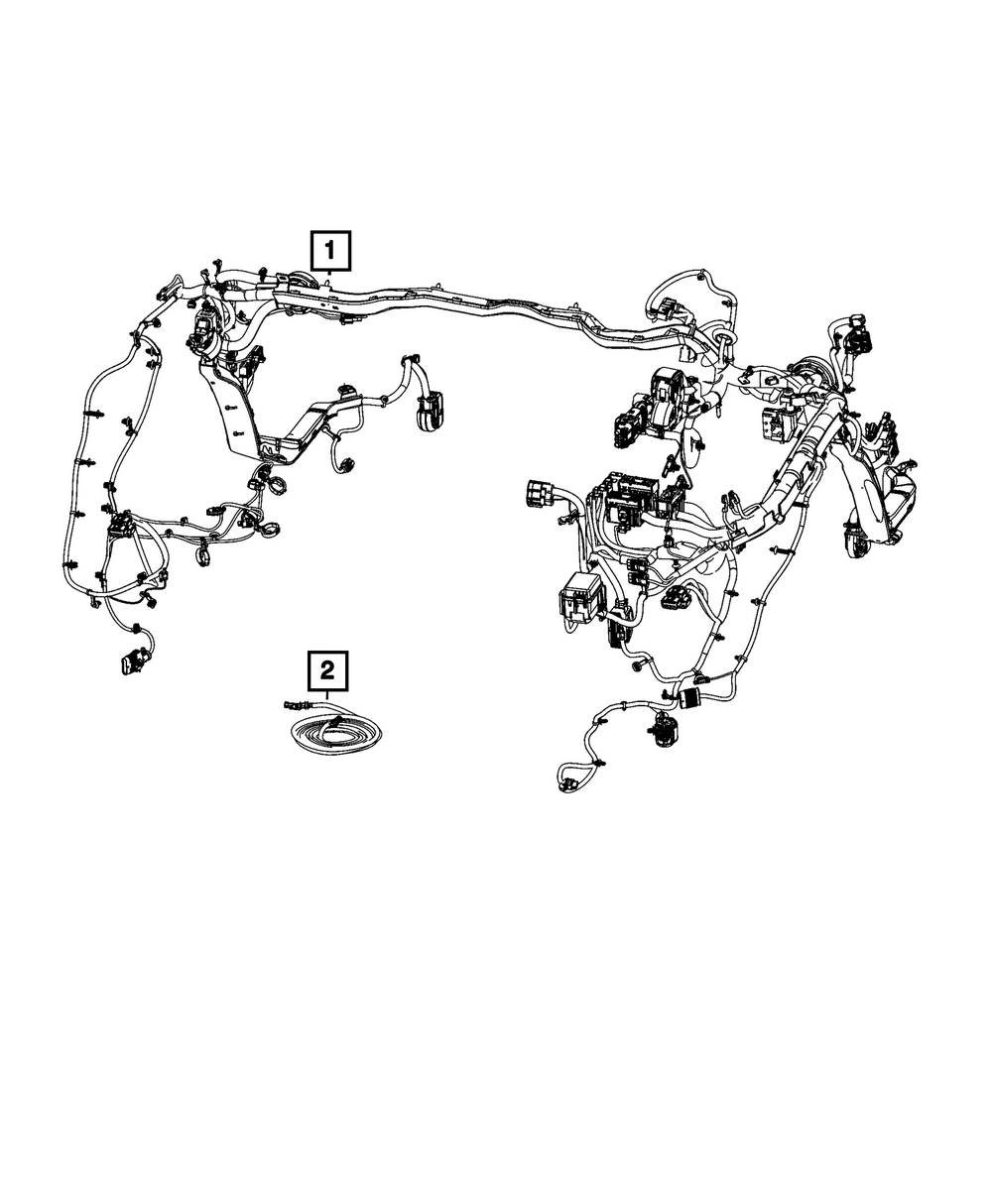 1

2