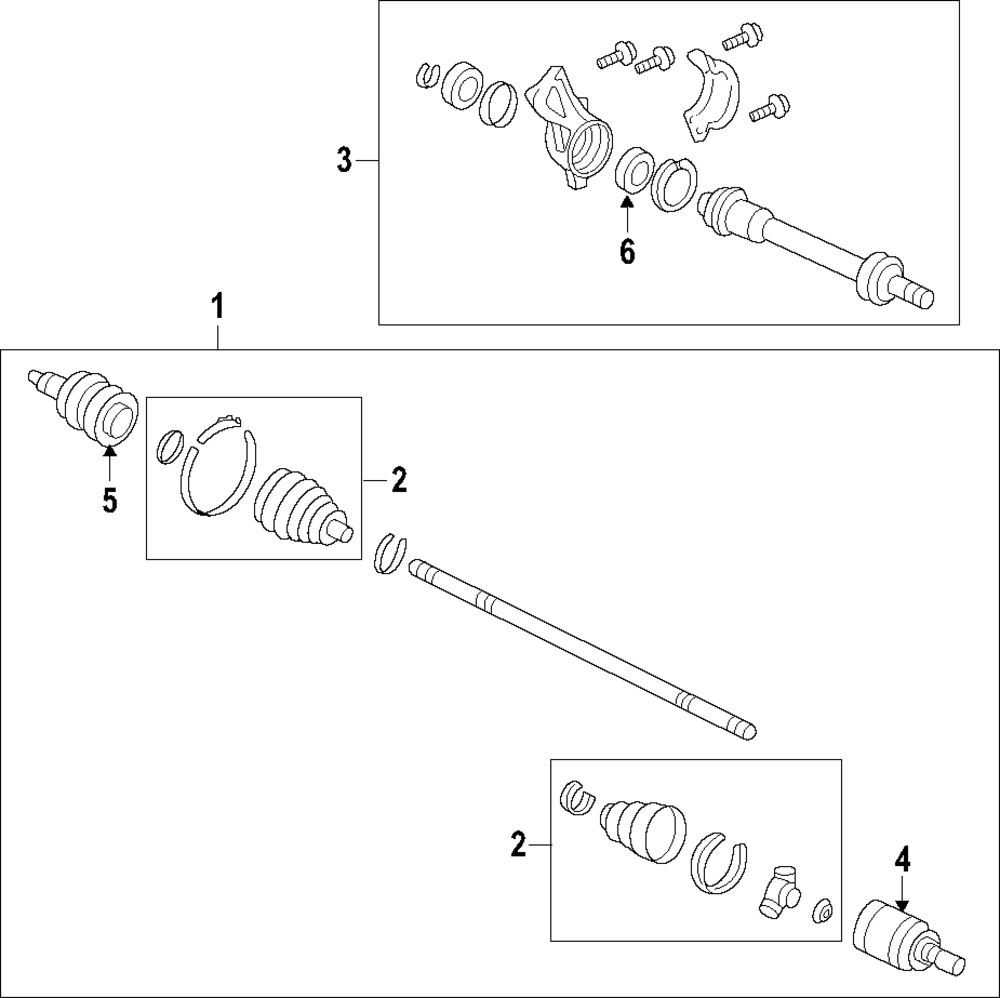 3
6
1
5
2
2
4