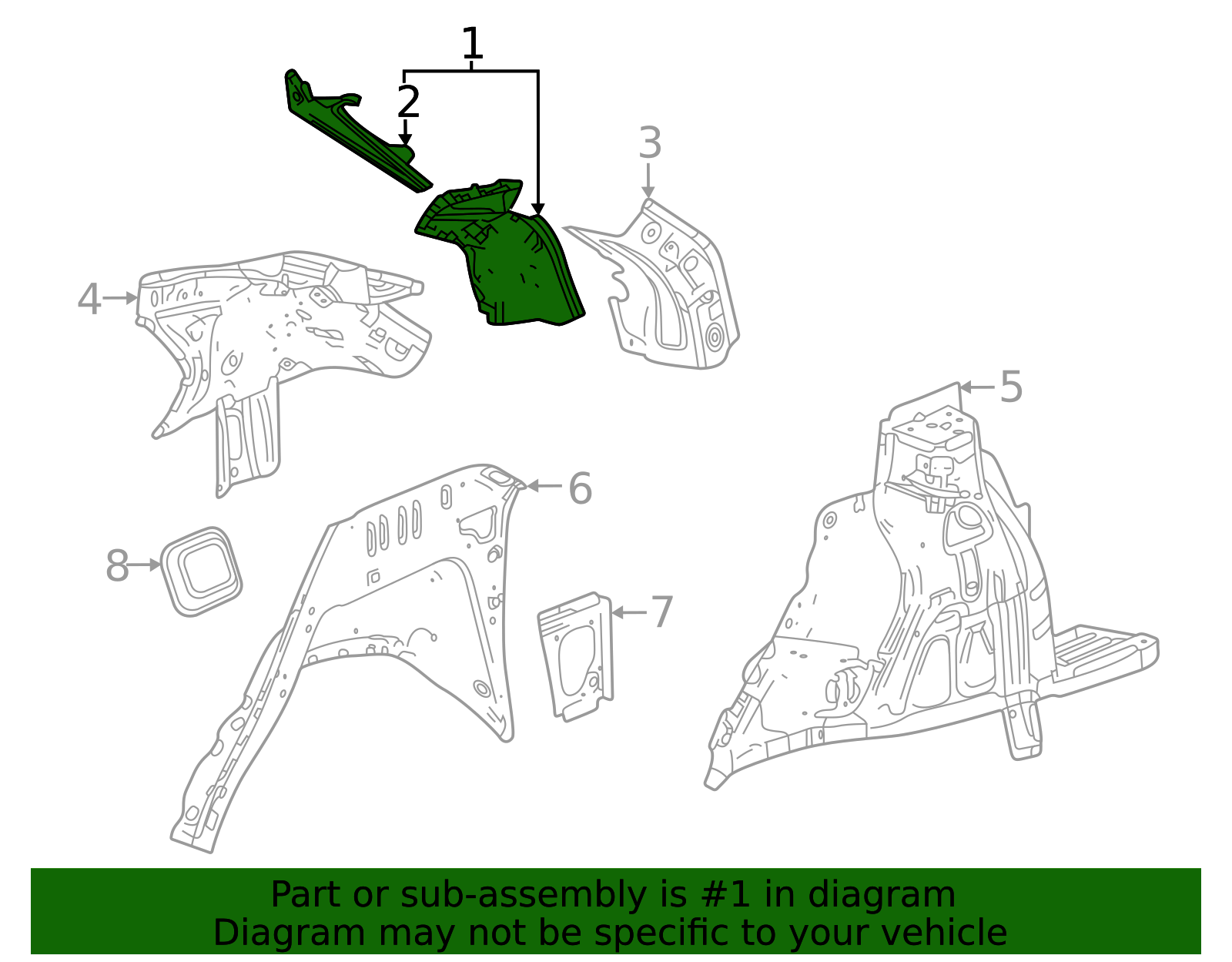 1
2
3
4
5
6
8
7

Part or sub-assembly is #1 in diagram
Diagram may not be specific to your vehicle