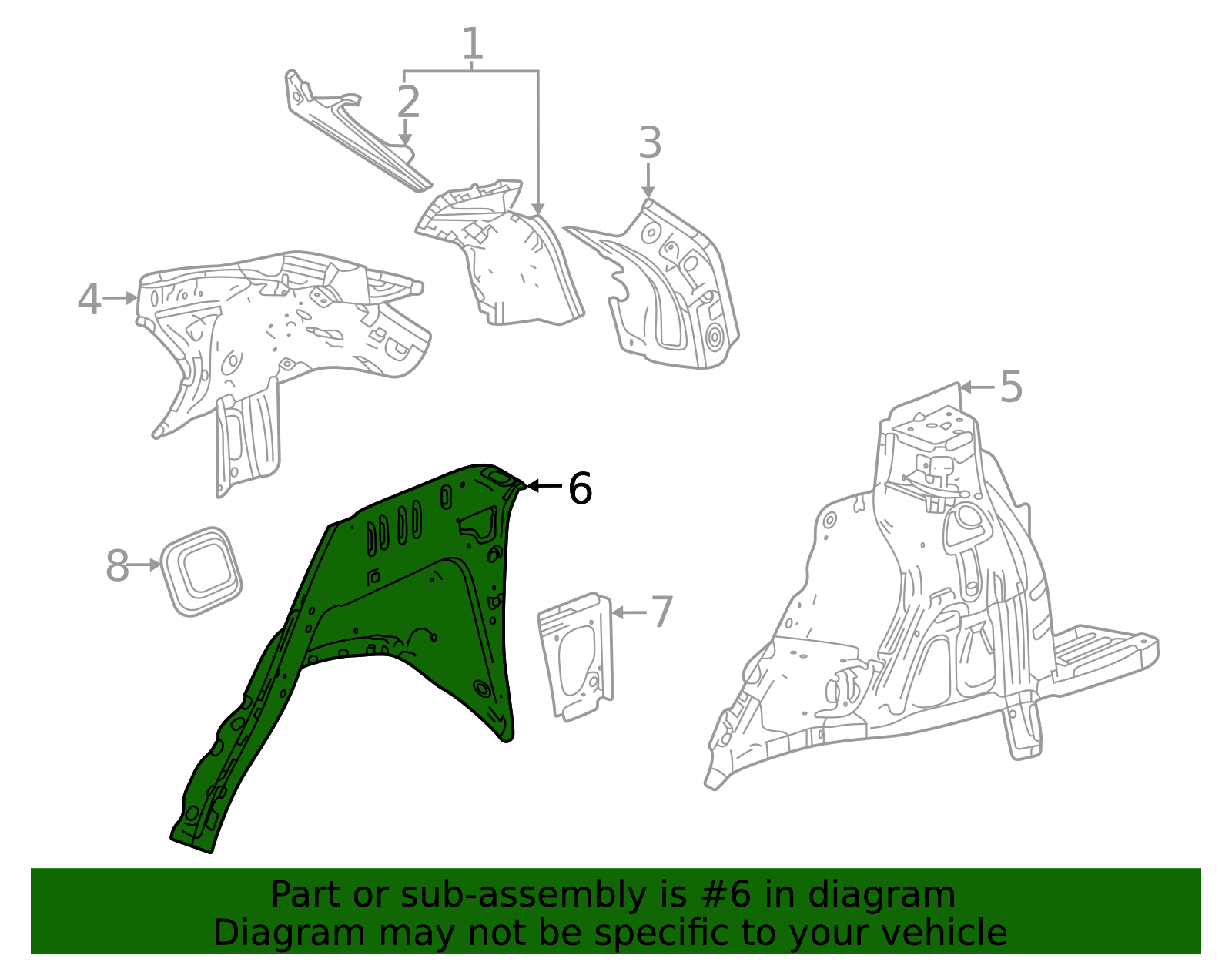 1
2
3
4
5
6
8
7

Part or sub-assembly is #6 in diagram
Diagram may not be specific to your vehicle