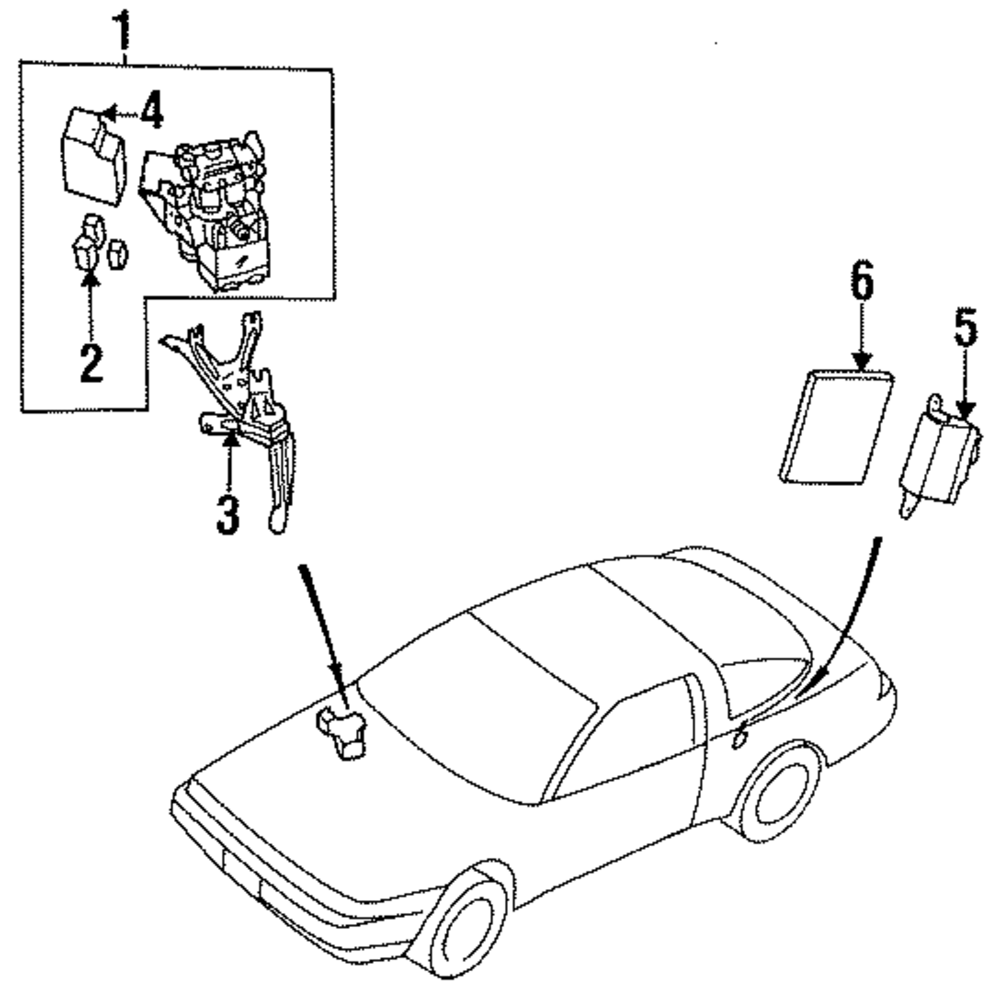 1
4
2
3
6
5