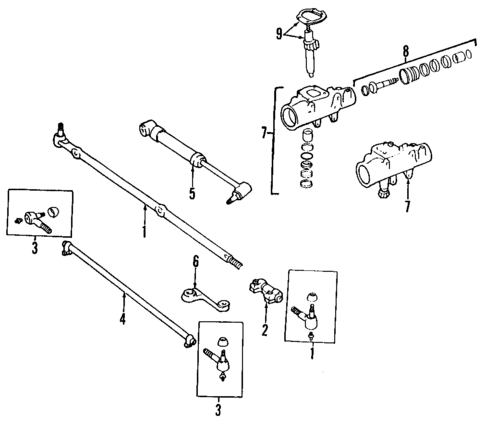 9
8
7
7
5
1
3
6
4
2
1
3