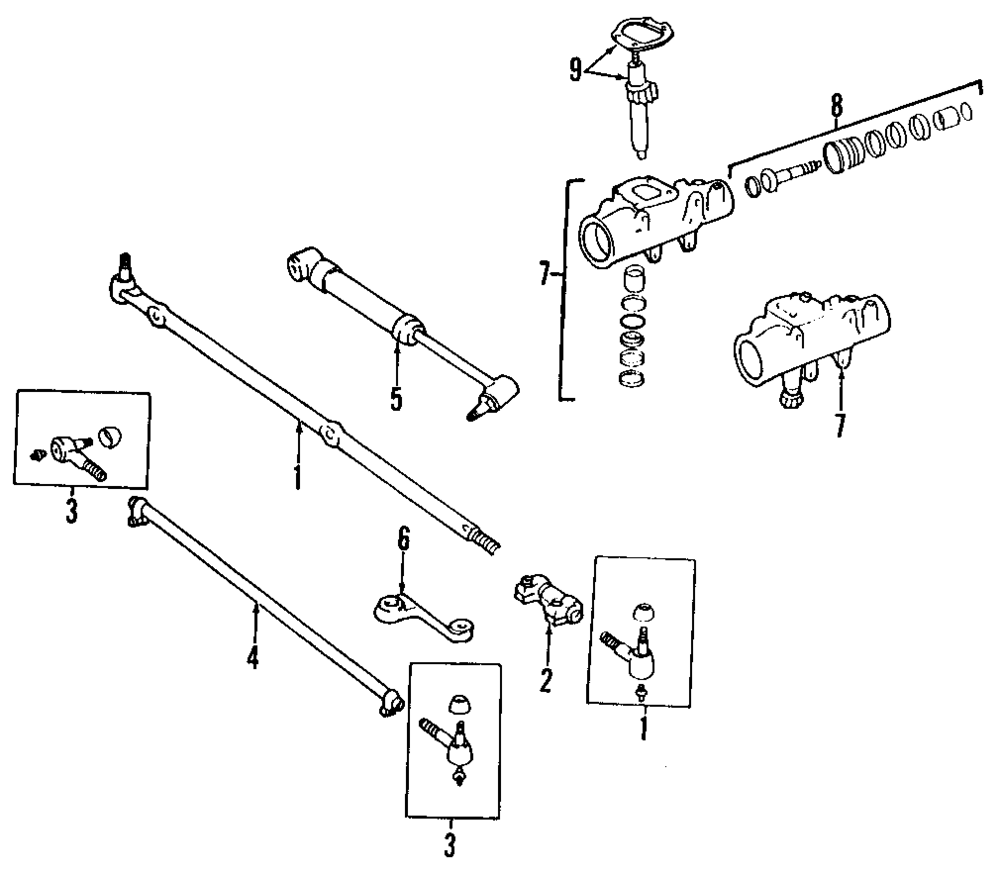 9
8
7
7
5
1
3
6
4
2
1
3