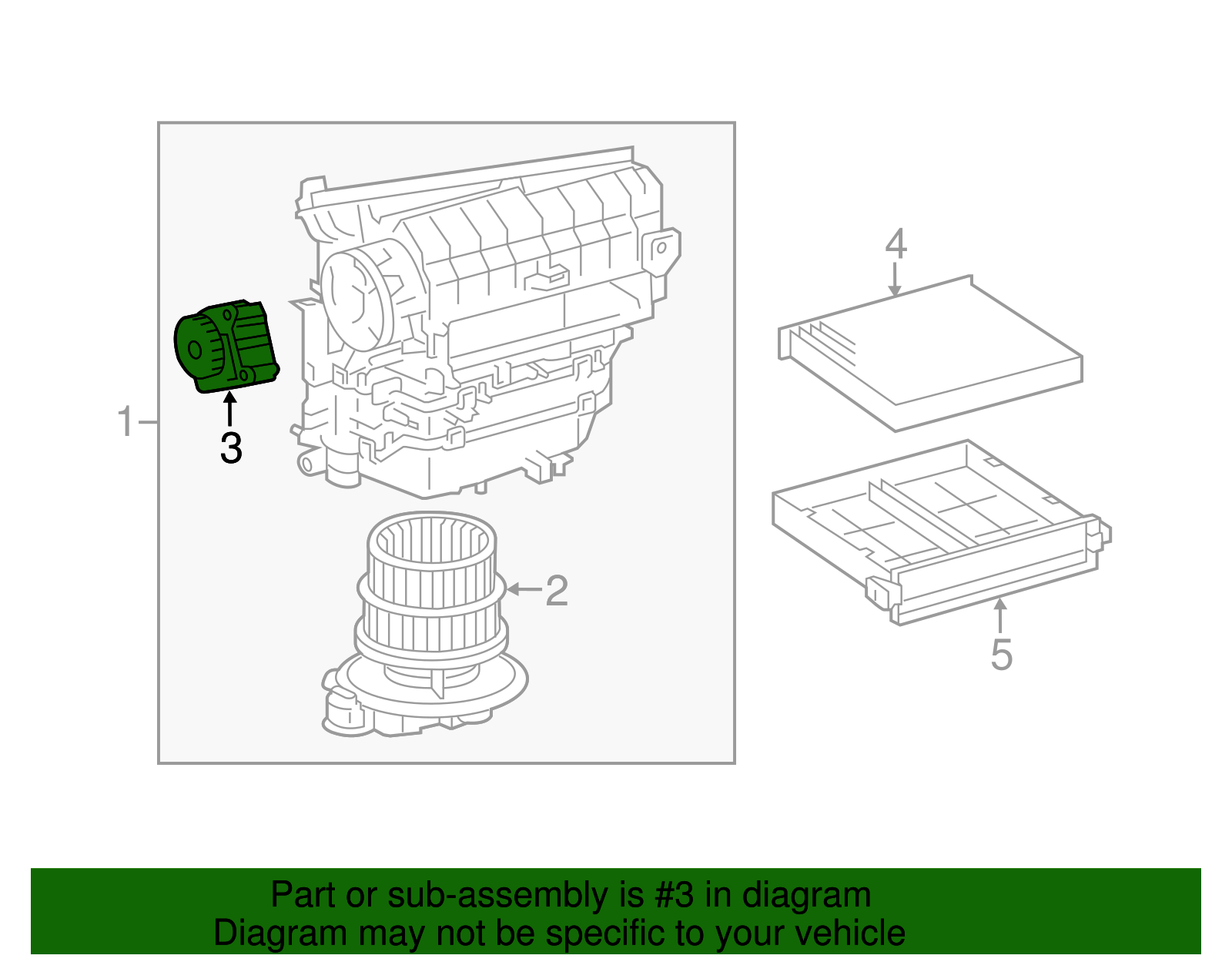 4

1

3

2

5

Part or sub-assembly is #3 in diagram
Diagram may not be specific to your vehicle