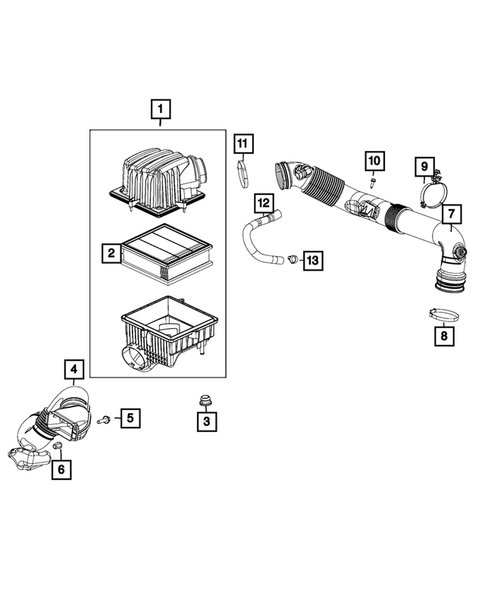 1
11
10
9
12
7
2
13
8
4
5
3
6