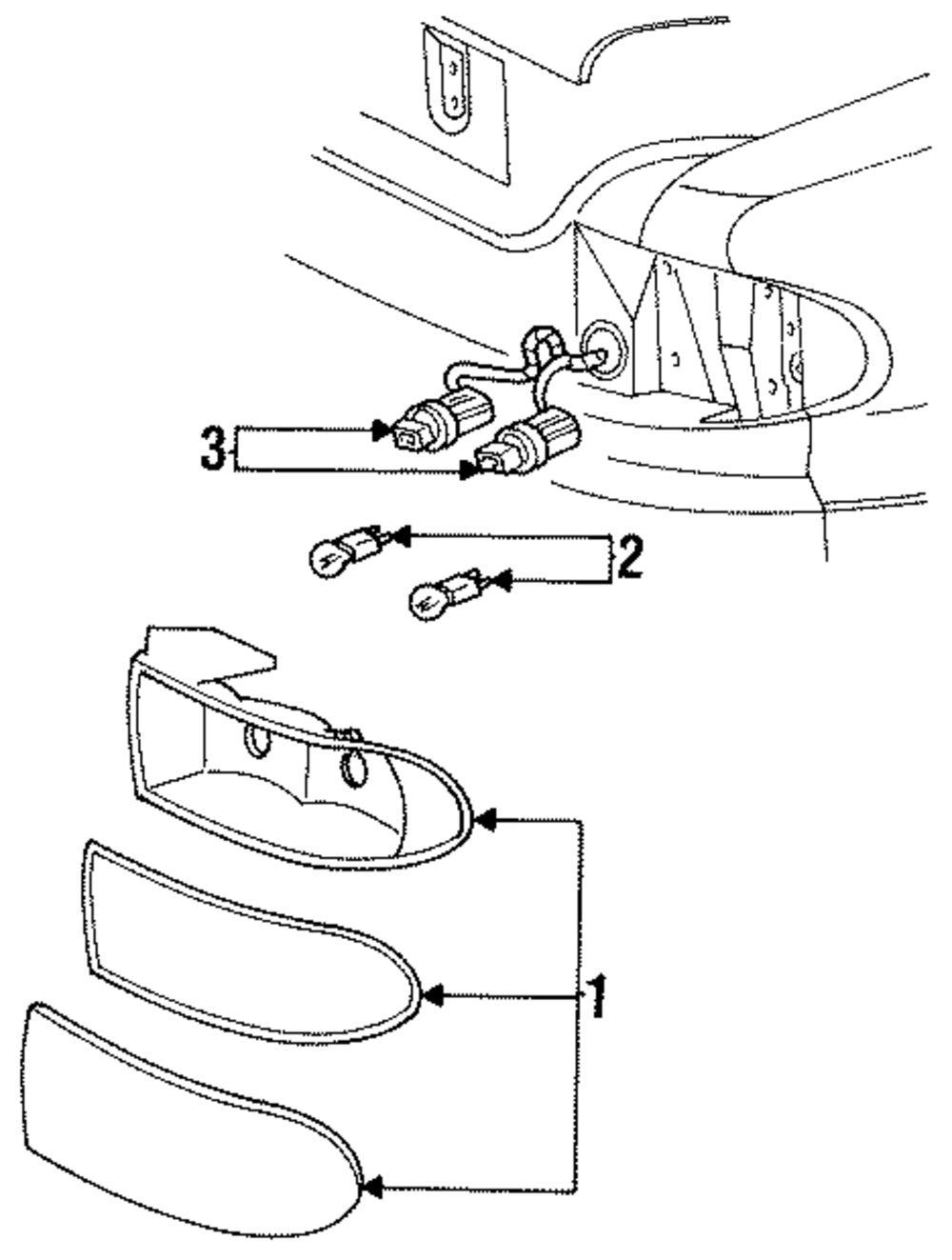 3
2
1