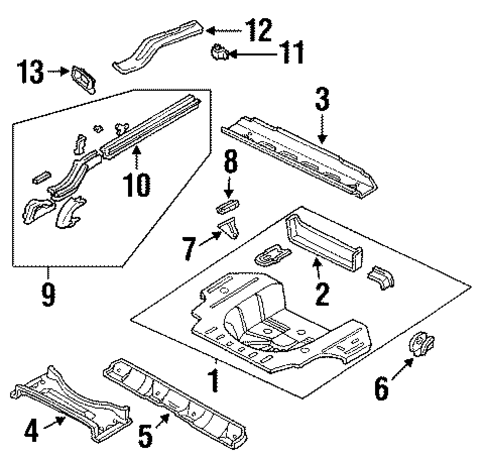 12
11
13
3
10
8
7
9
2
1
6
4
5