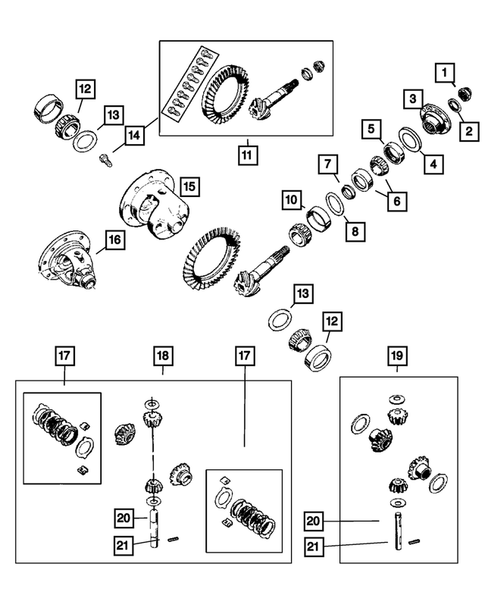 12
13
14
11
1
3
2
5
4
7
6
10
8
15
16
13
12
17
18
17
19
20
21
20
21