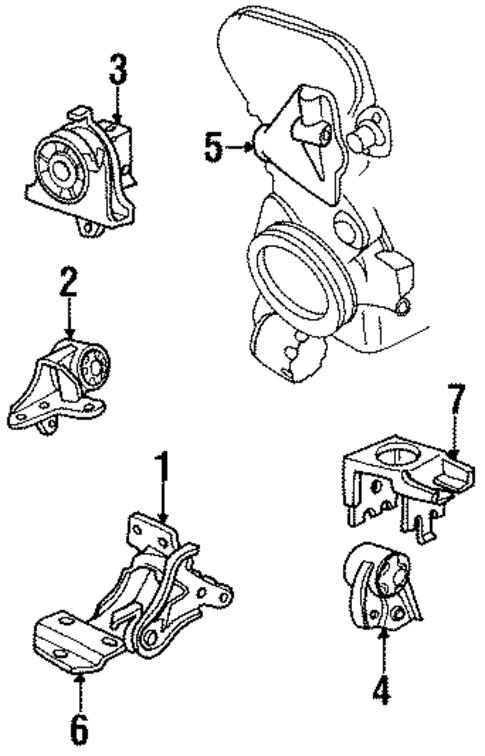 3
5
2
7
1
4
6