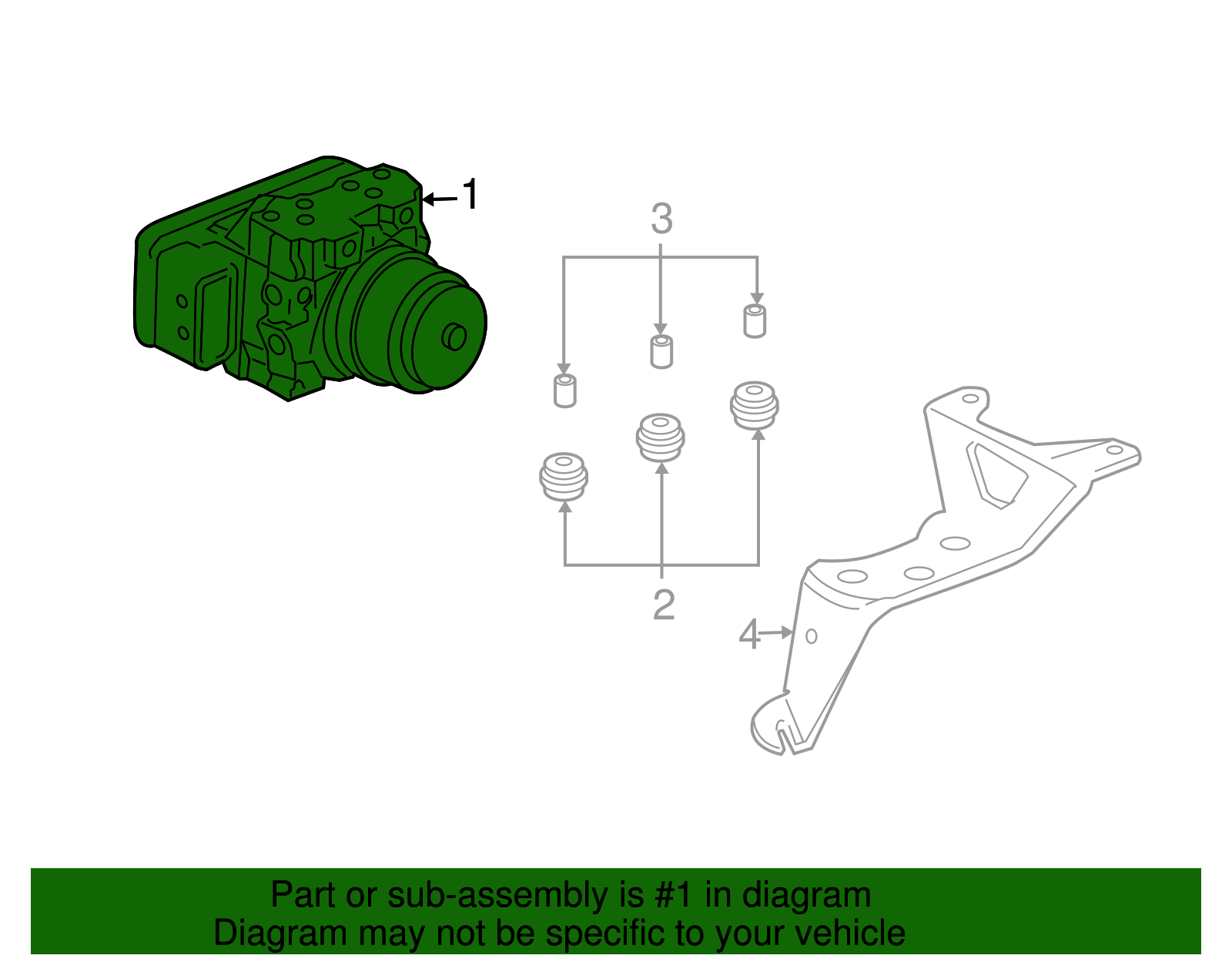 1
3
2
4
Part or sub-assembly is #1 in diagram
Diagram may not be specific to your vehicle