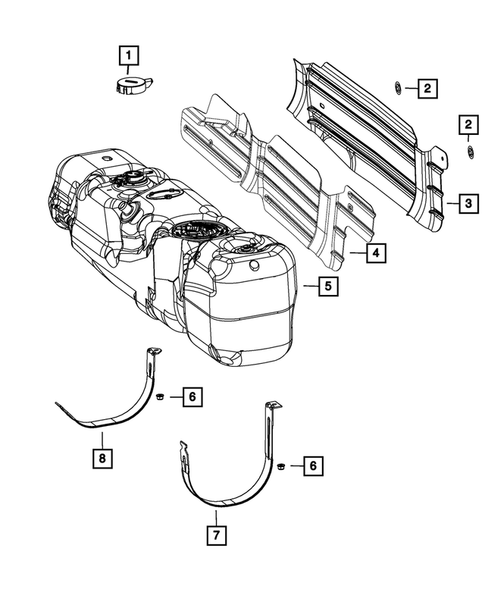 1
2
2
3
4
5
6
8
6
7