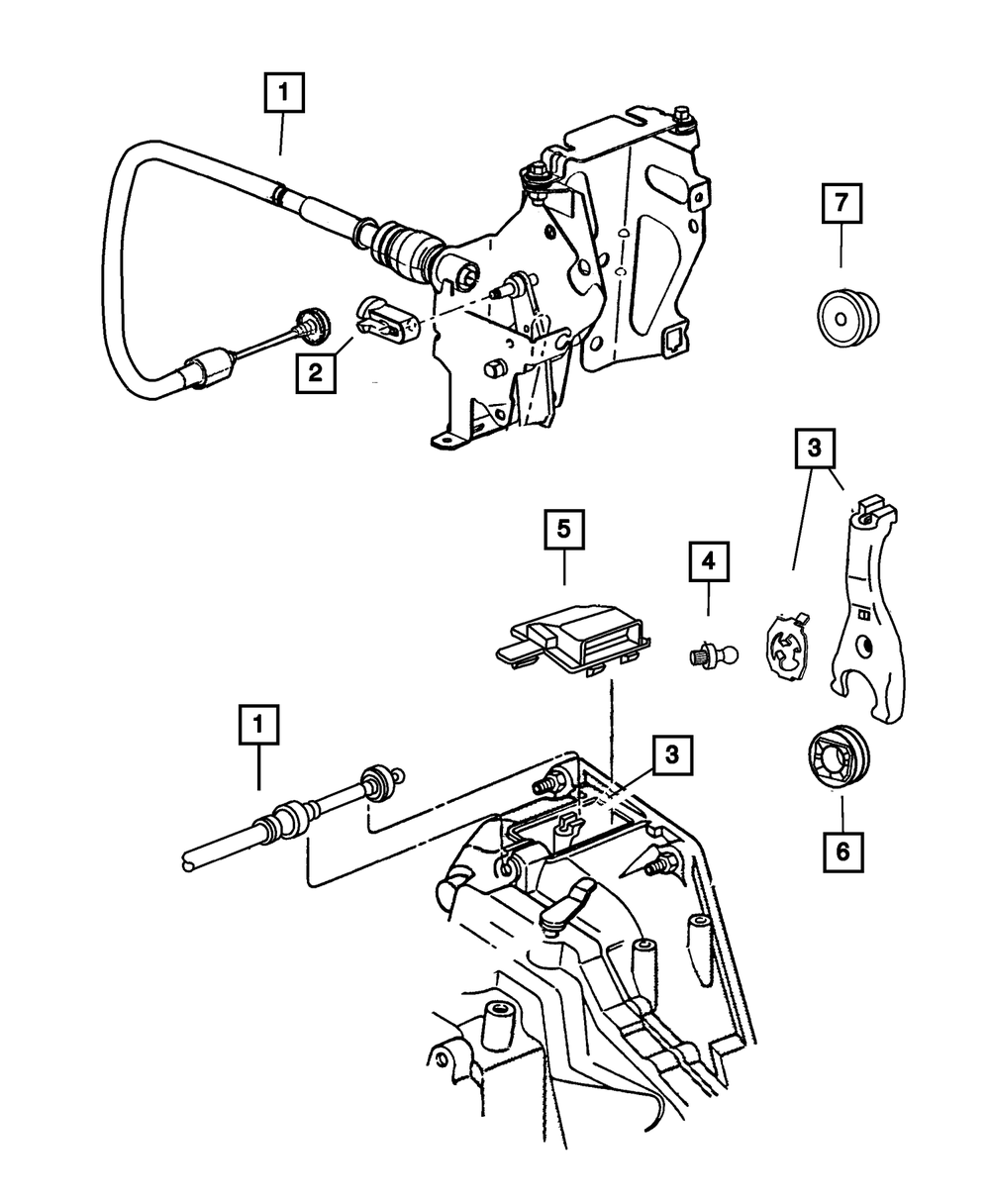 1
7
2
3
5
4
1
3
6