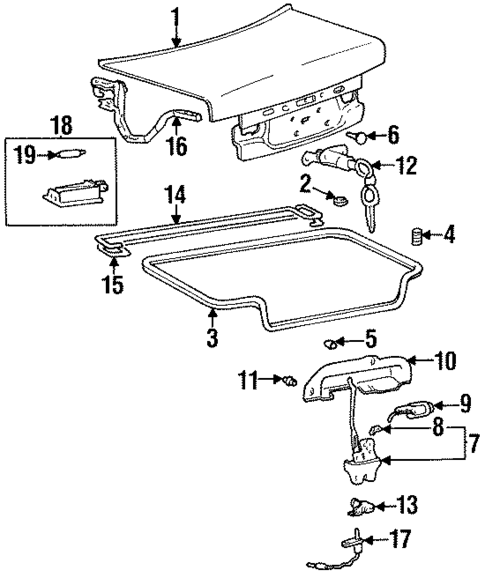 1
18
19
16
6
12
2
14
4
15
3
5
10
11
9
8
7
13
17