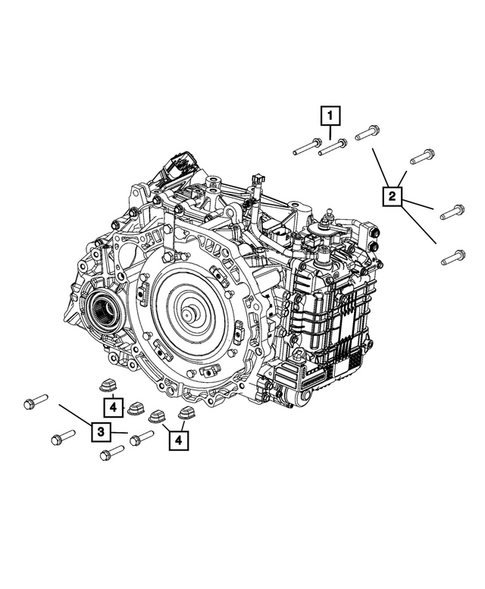 1
2
4
3
4