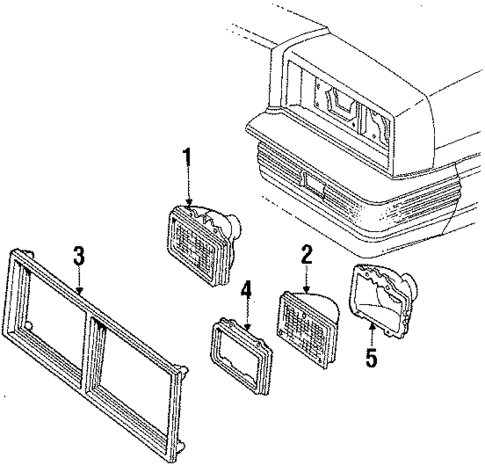 1
3
2
4
5