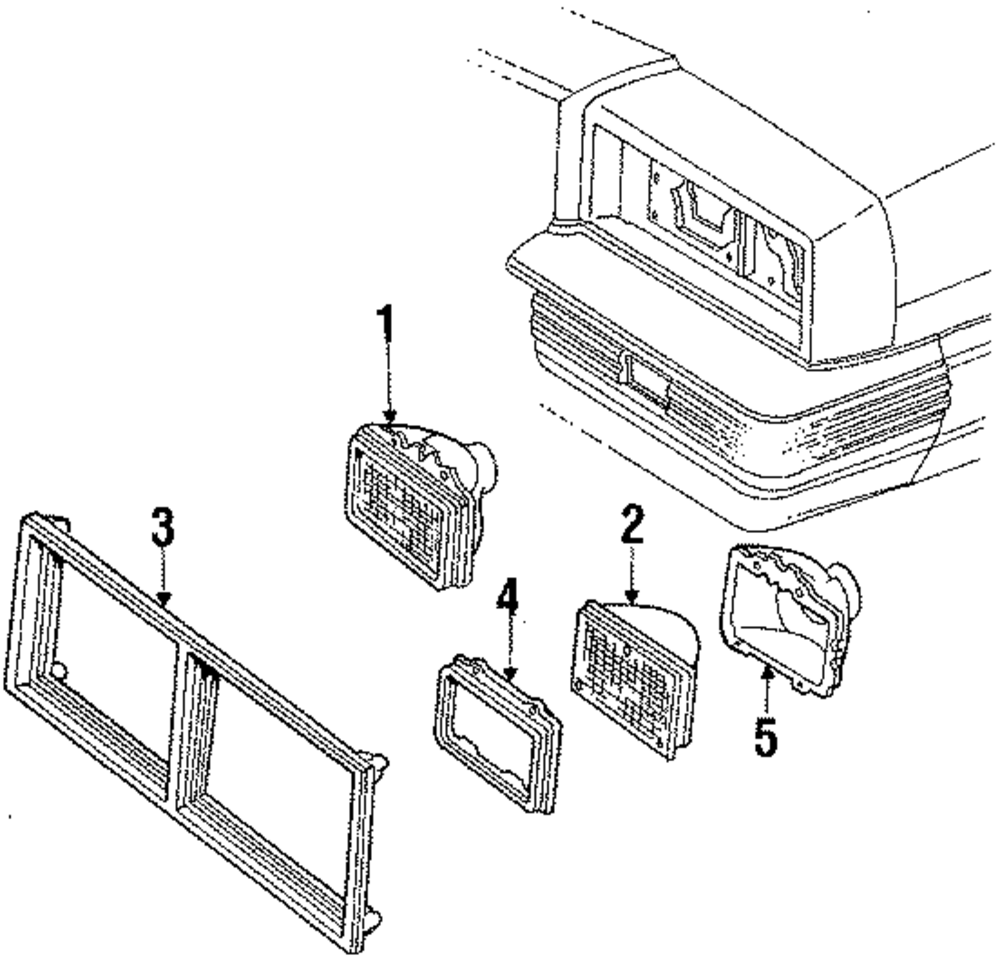 1
3
2
4
5