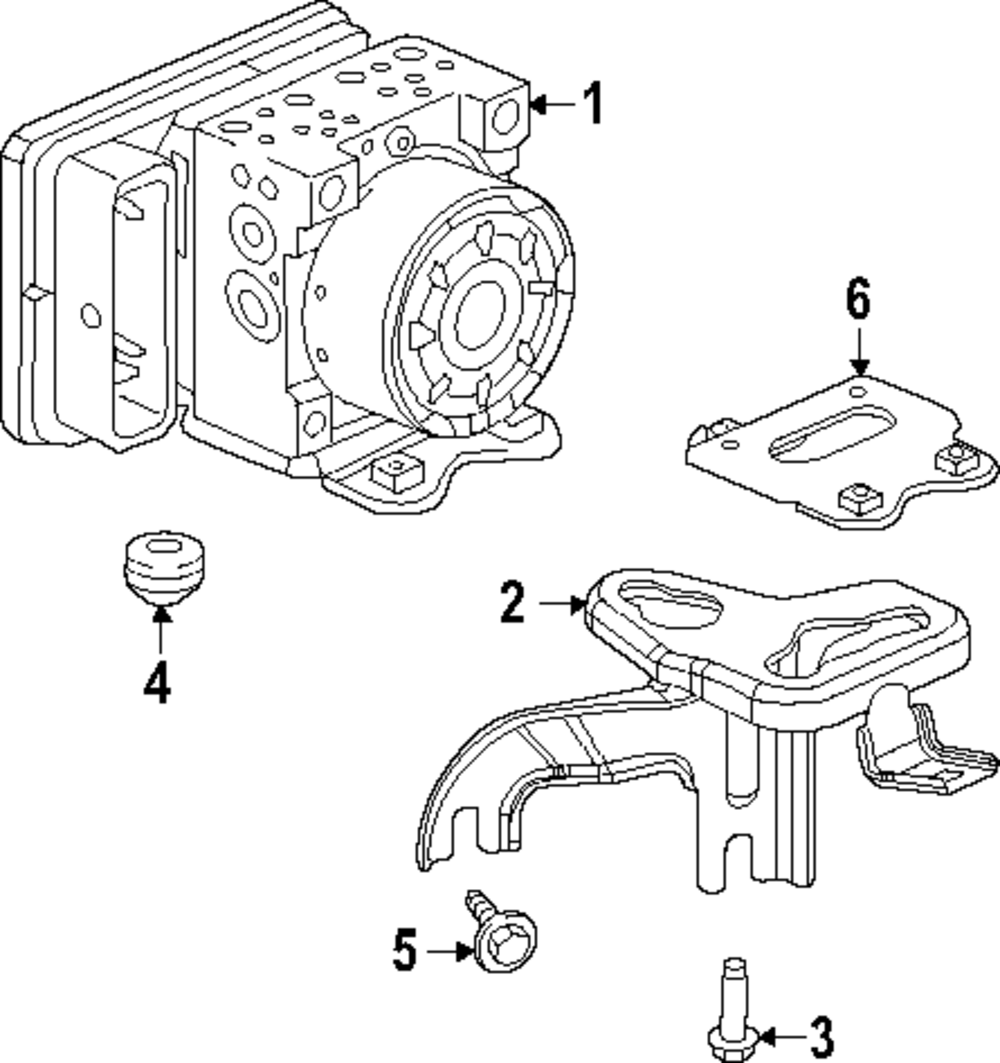 1
6
2
4
5
3