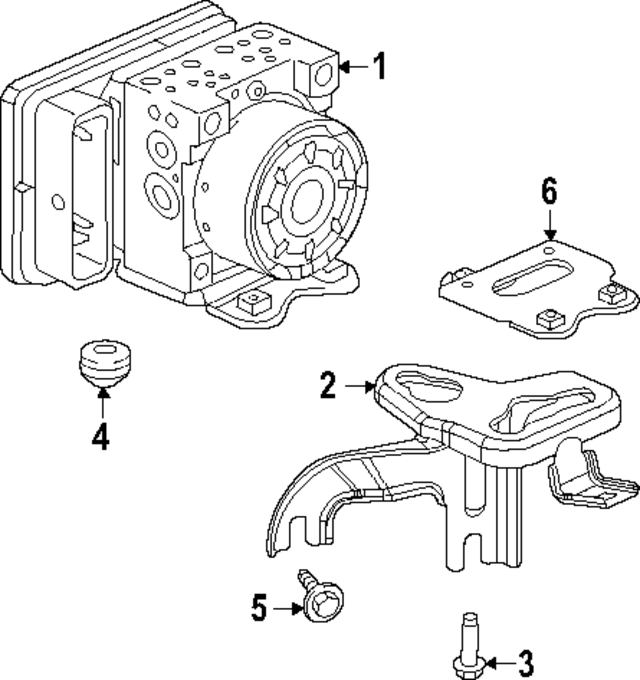 1
6
4
2
5
3