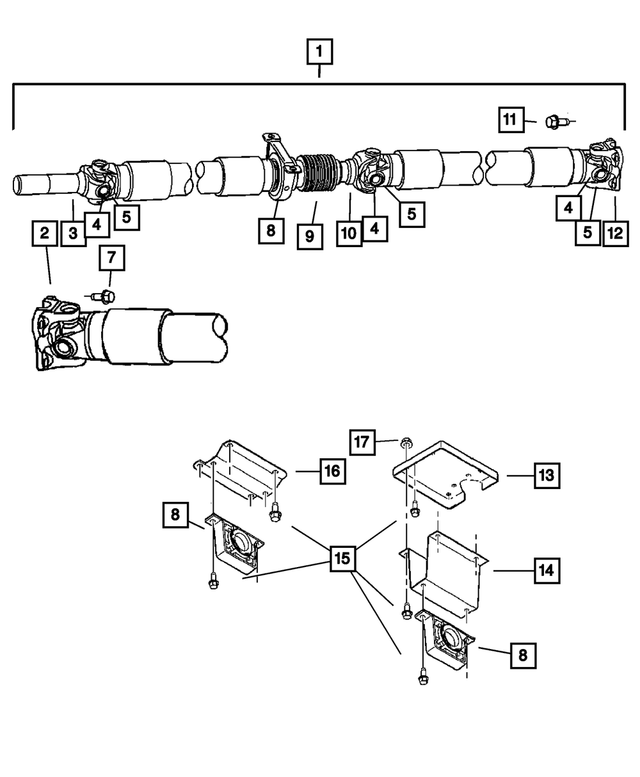 1
11
2
3
4
5
8
9
10
4
5
4
5
12
7
17
16
13
8
15
14
8