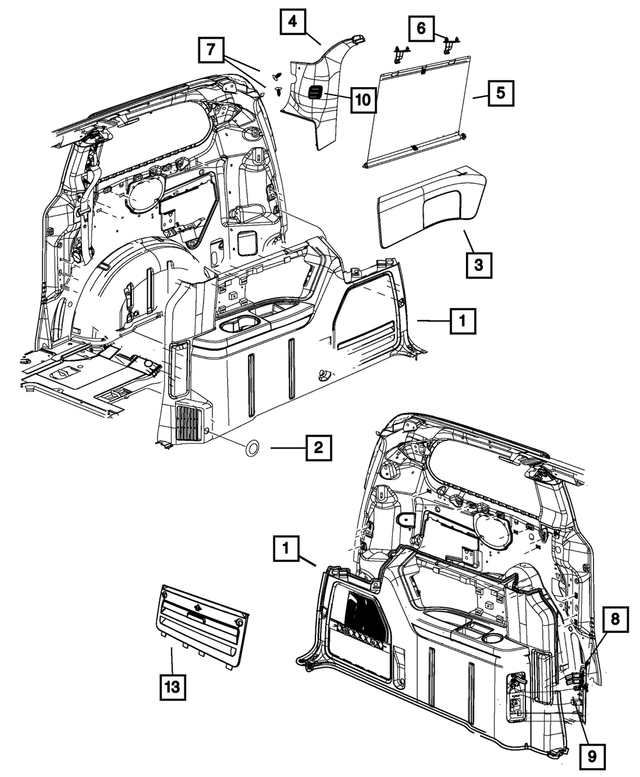 4
6
7
10
5
3
1
2
1
8
13
9