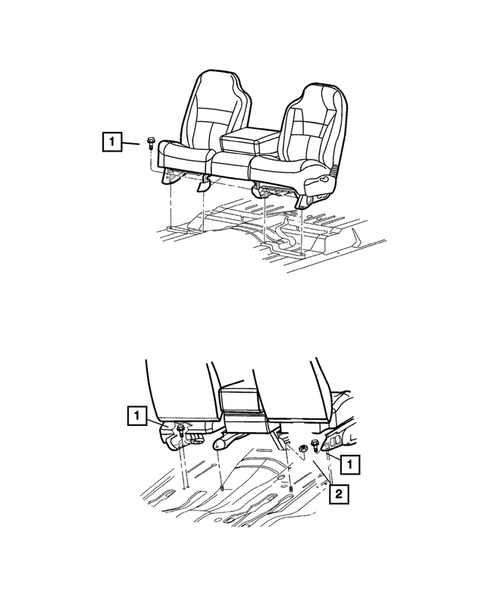 1

1

1

2