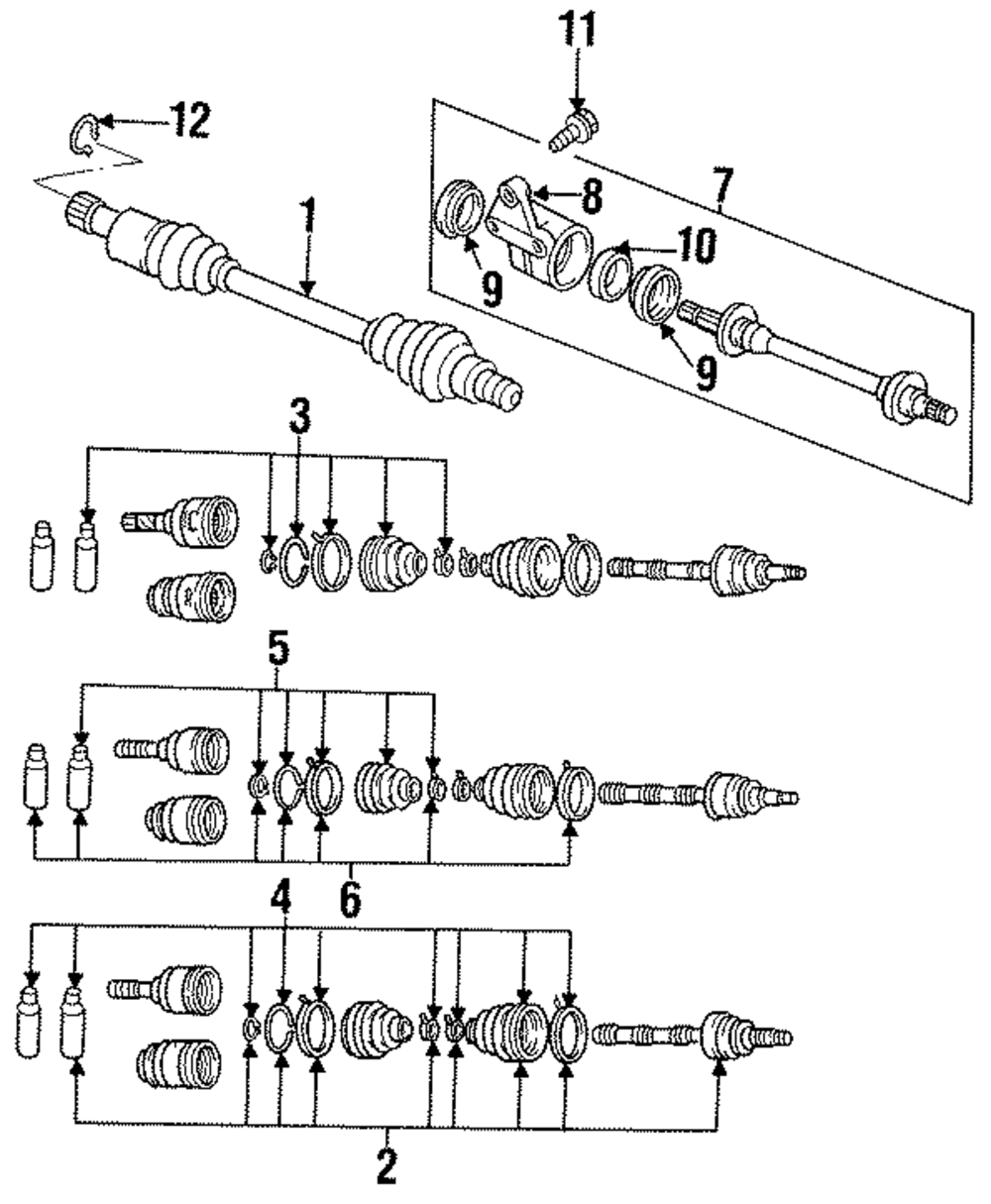 11
12
7
8
1
10
9
9
3
5
6
4
2