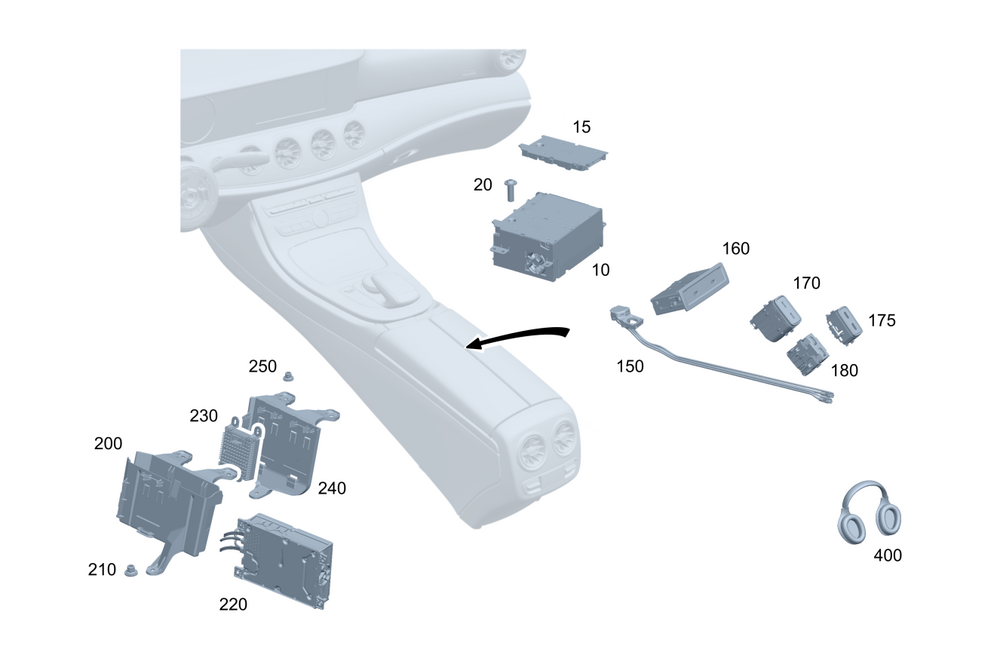 15
20
10
160
170
175
150
180
250
230
200
240
210
220
400