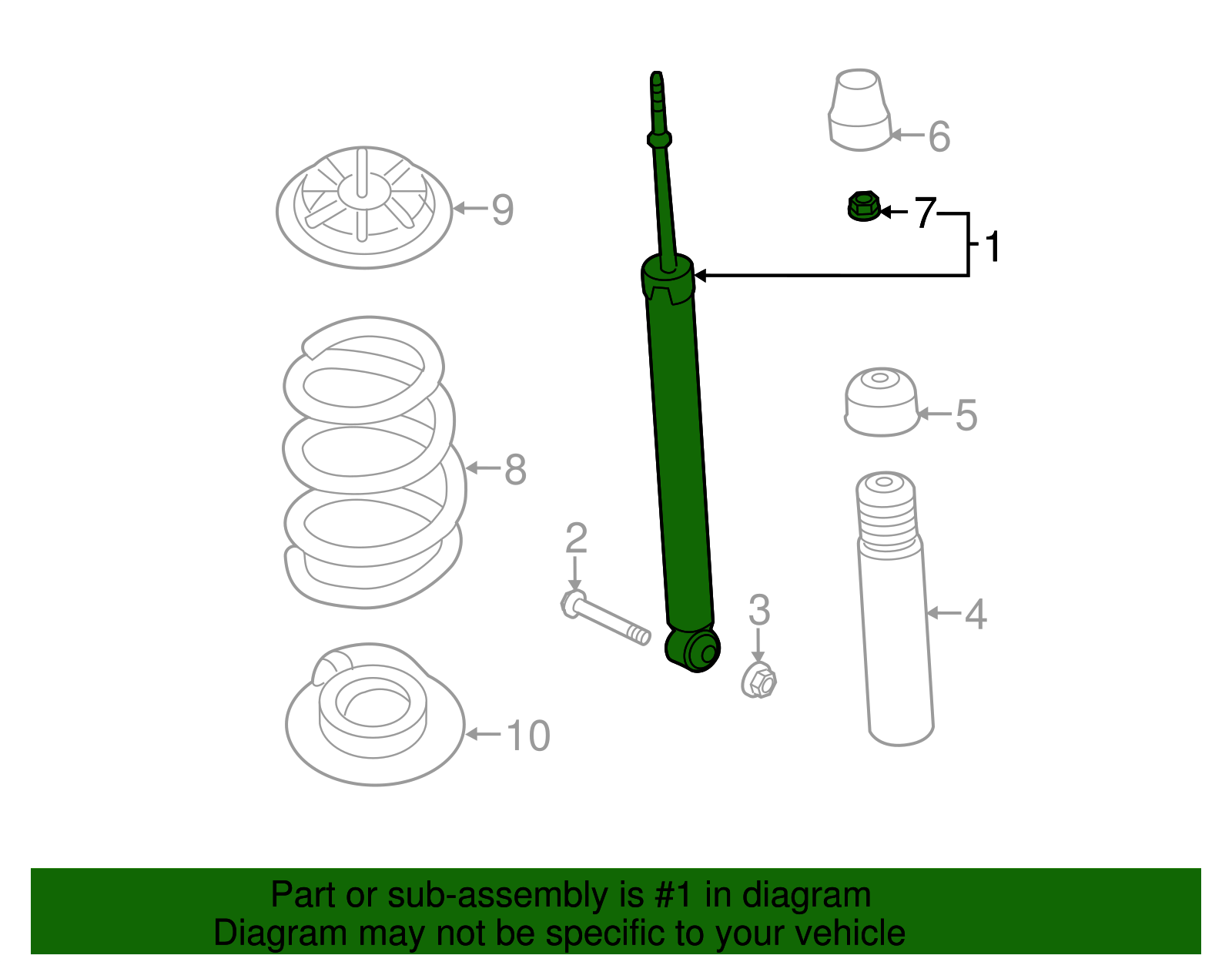 6
9
7
1
5
8
2
3
4
10

Part or sub-assembly is #1 in diagram
Diagram may not be specific to your vehicle