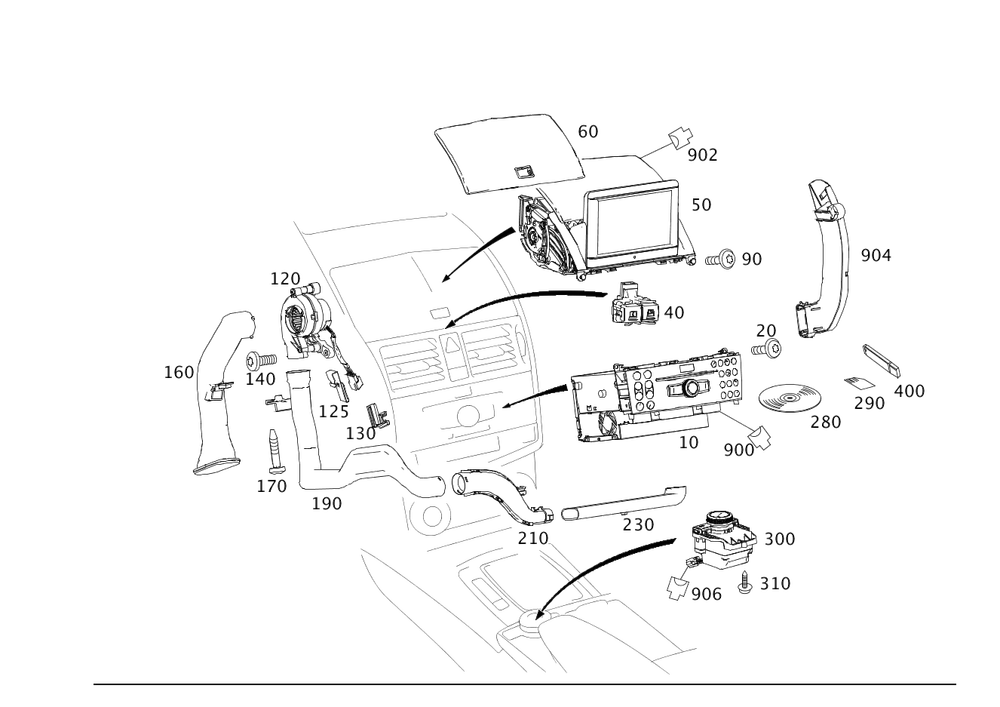 60
902
50
90
904
120
40
20
160
140
125
130
400
290
280
10
900
170
190
210
230
300
906
310