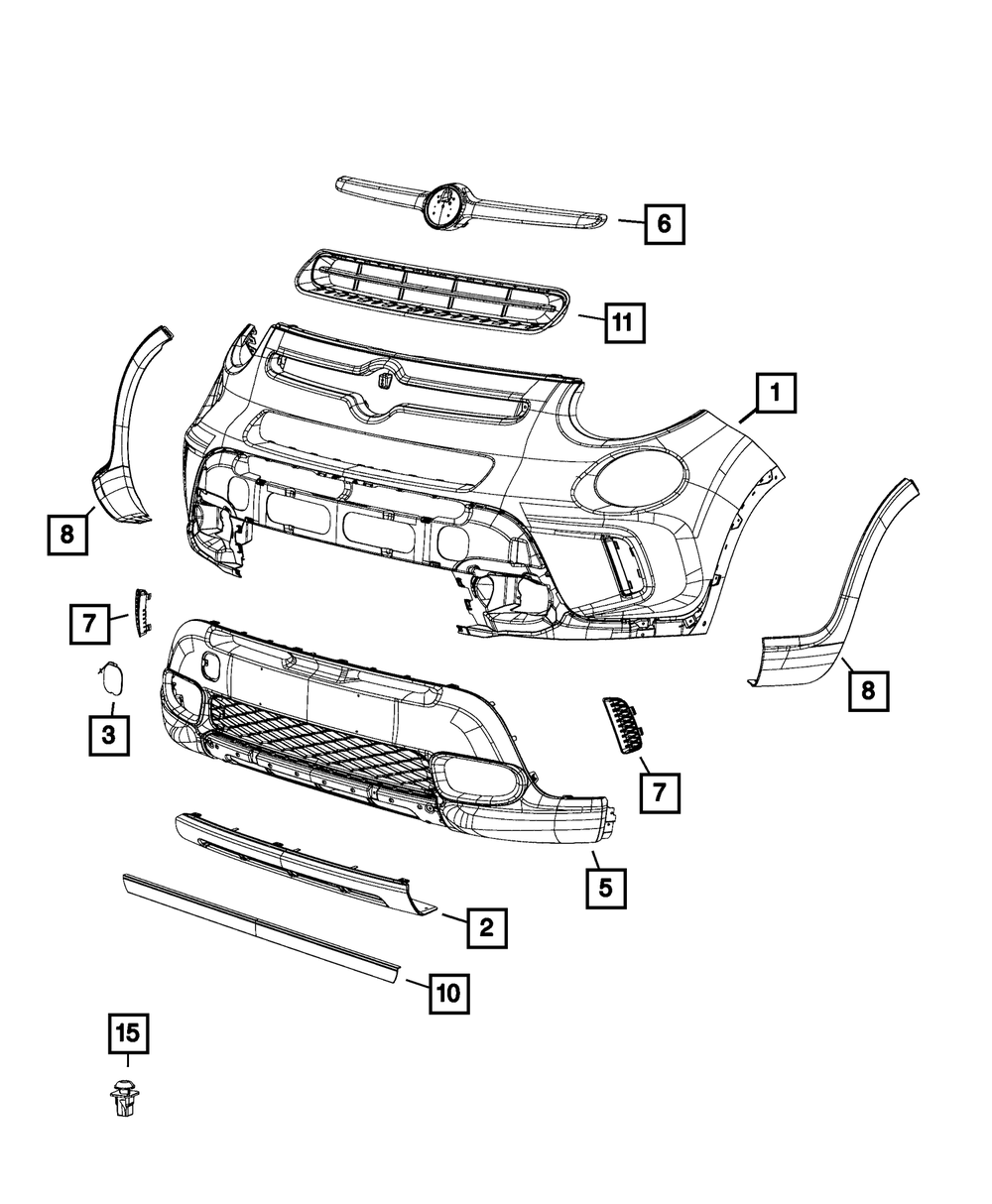 6

11

1

8

7

3

8

7

5

2

10

15