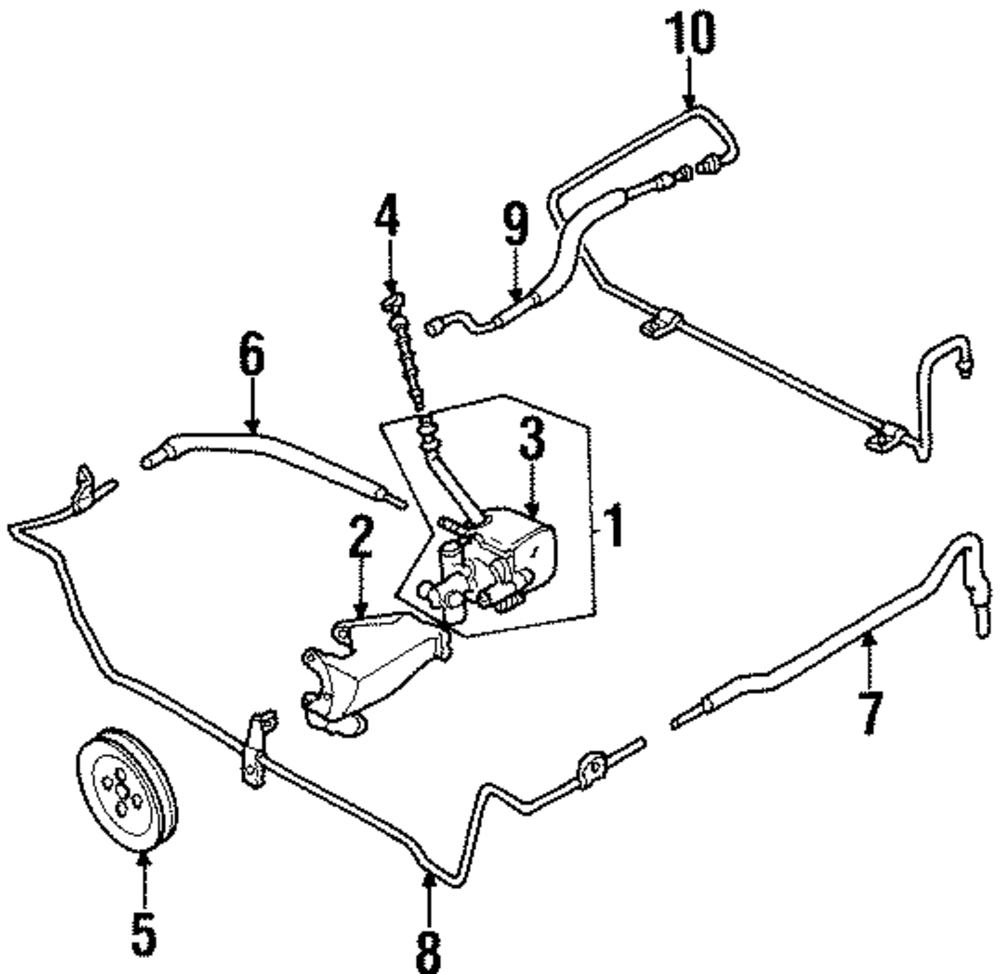 10
4
9
6
3
1
2
7
5
8