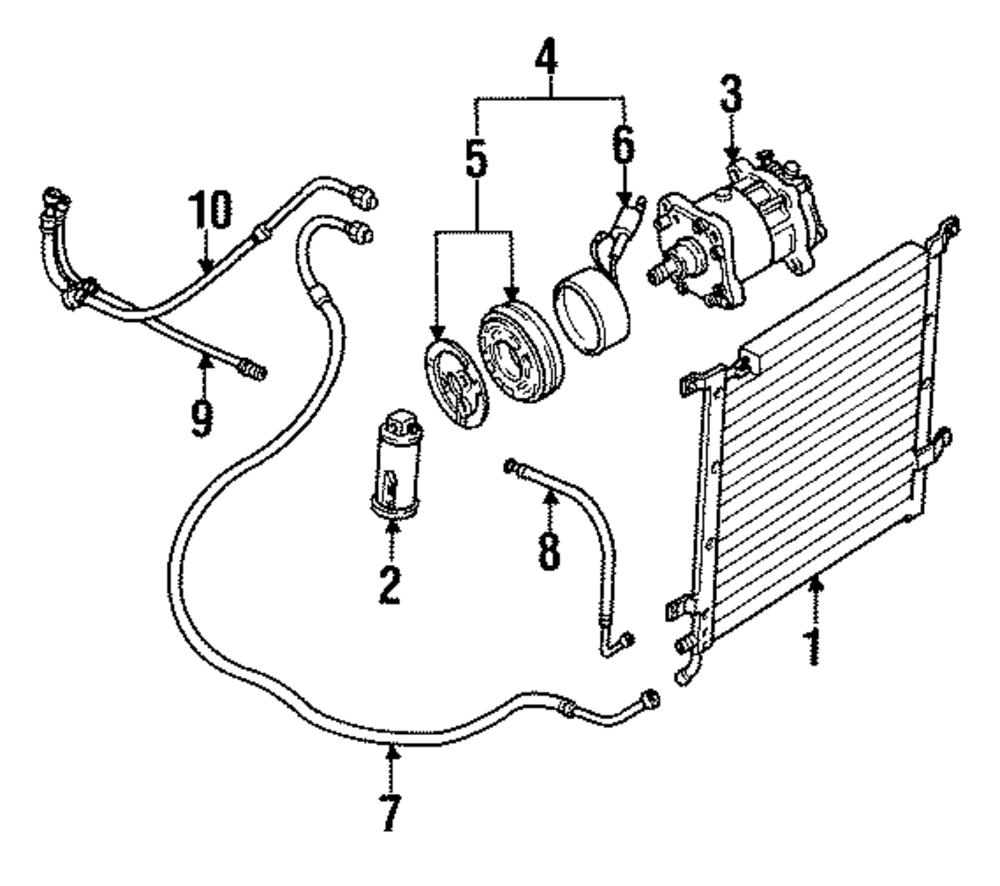 4
3
5
6
10
9
2
8
1
7