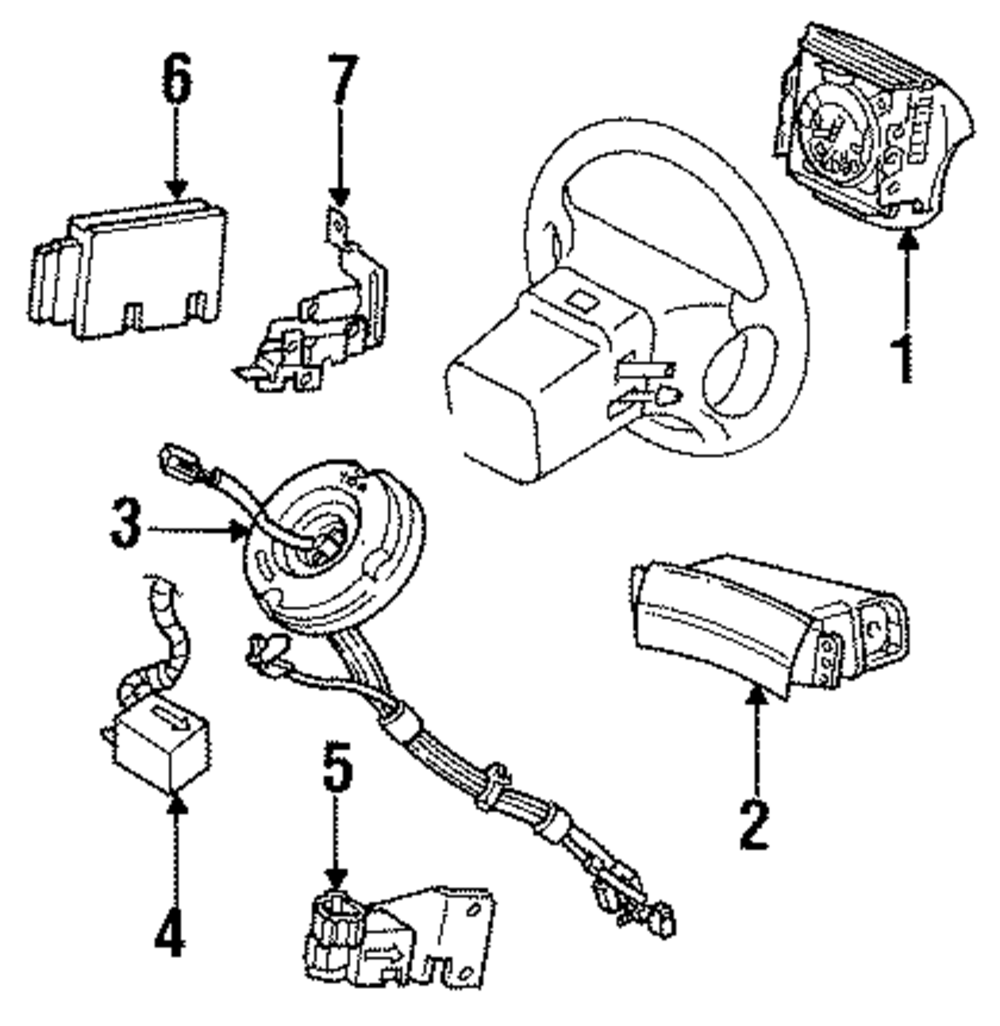 6
7
1
3
2
4
5