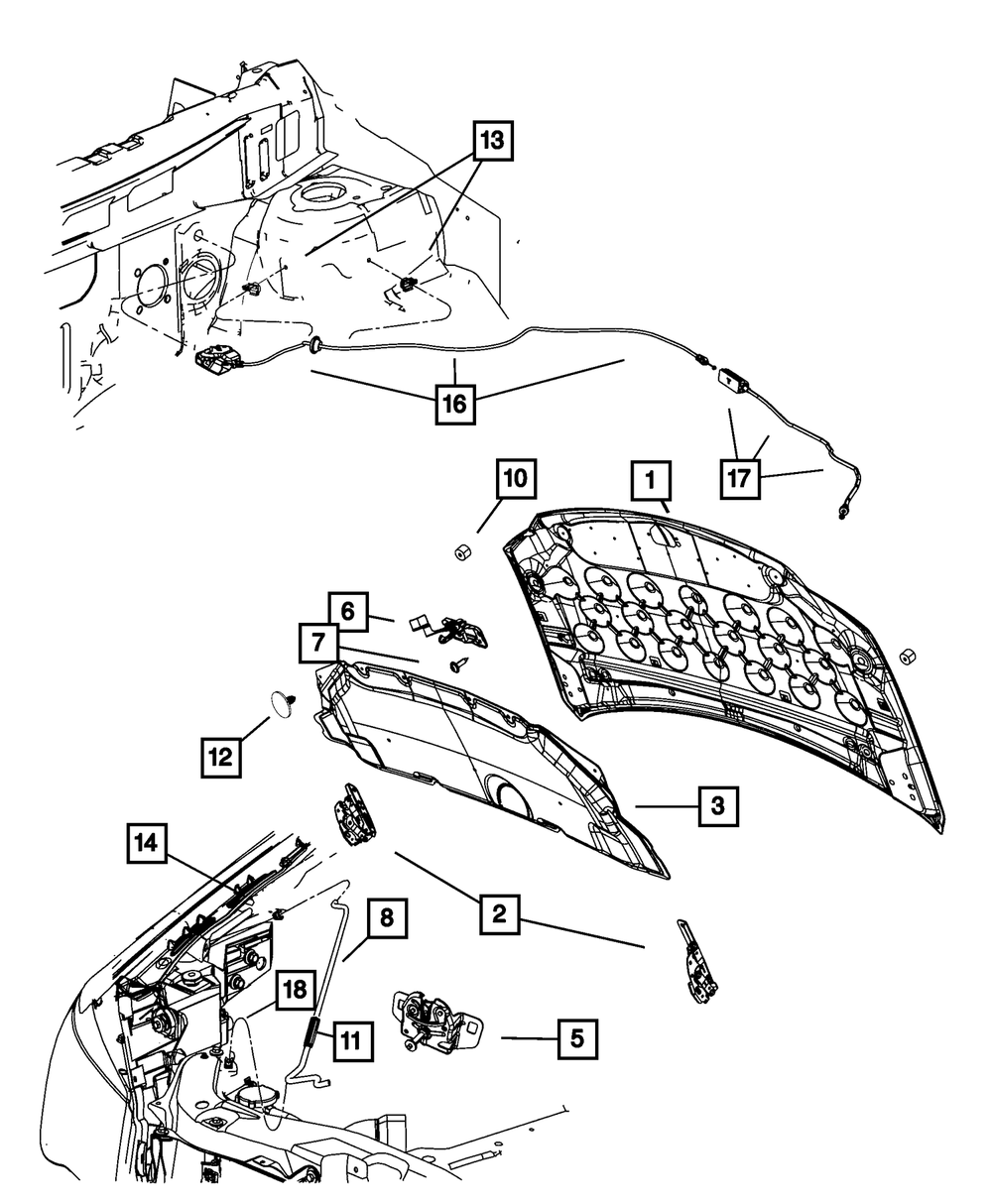 13
16
17
10
1
6
7
12
3
14
2
8
18
11
5