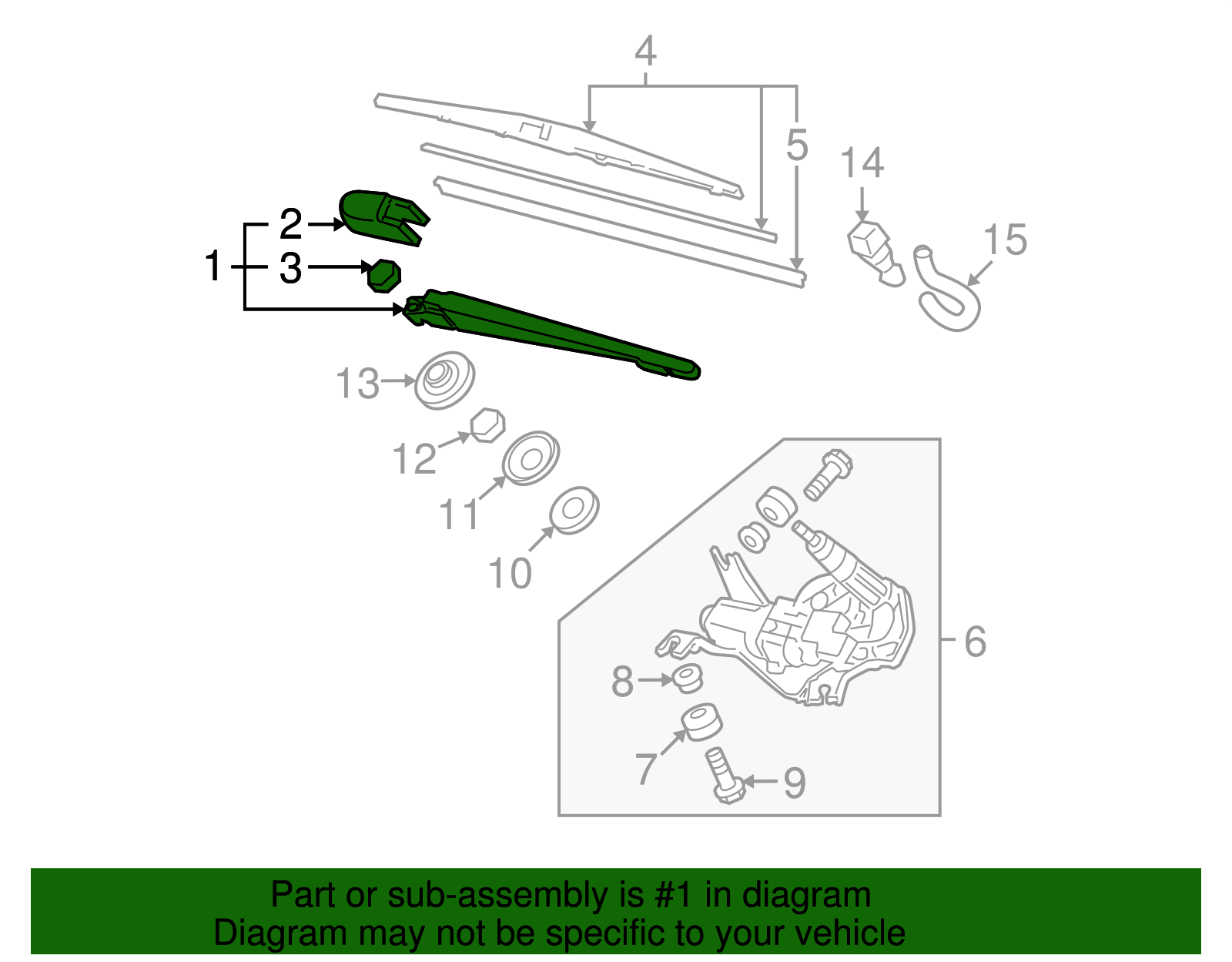 4
5
14
15
2
1
3
13
12
11
10
6
8
7
9

Part or sub-assembly is #1 in diagram
Diagram may not be specific to your vehicle