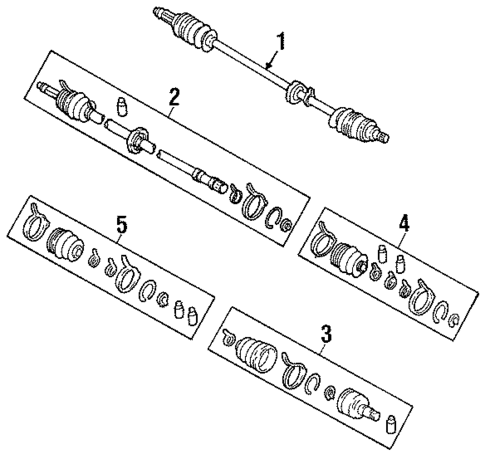 1
2
5
4
3