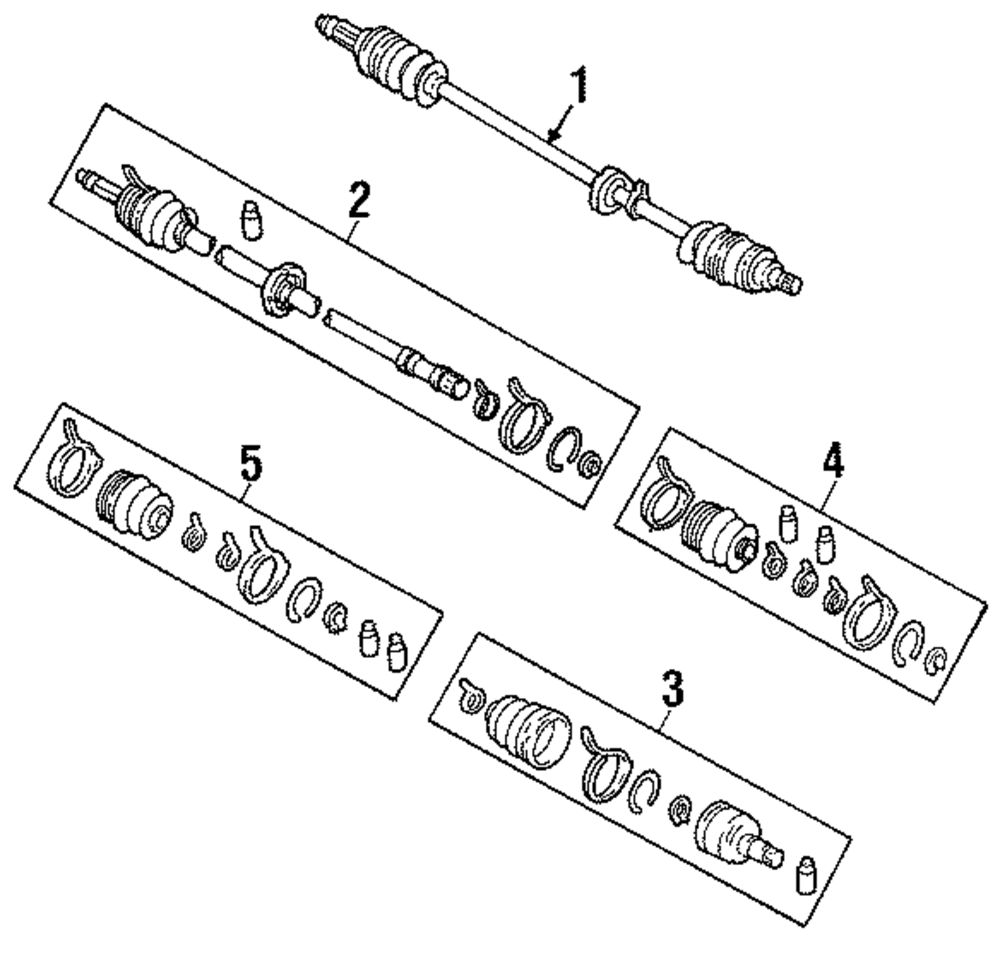 1
2
5
4
3