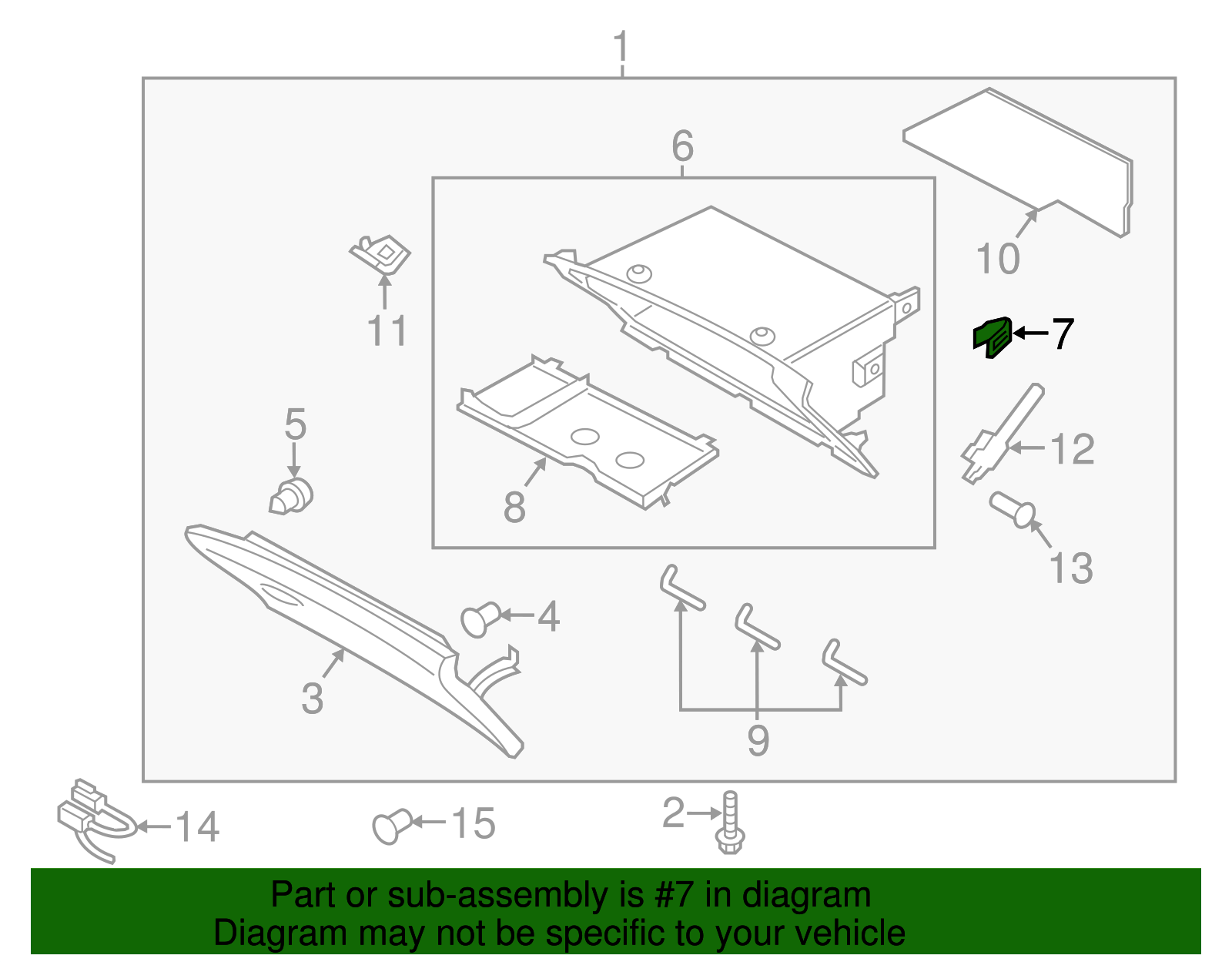 1
6
10
11
7
5
12
8
13
4
3
9
14
15
2

Part or sub-assembly is #7 in diagram
Diagram may not be specific to your vehicle