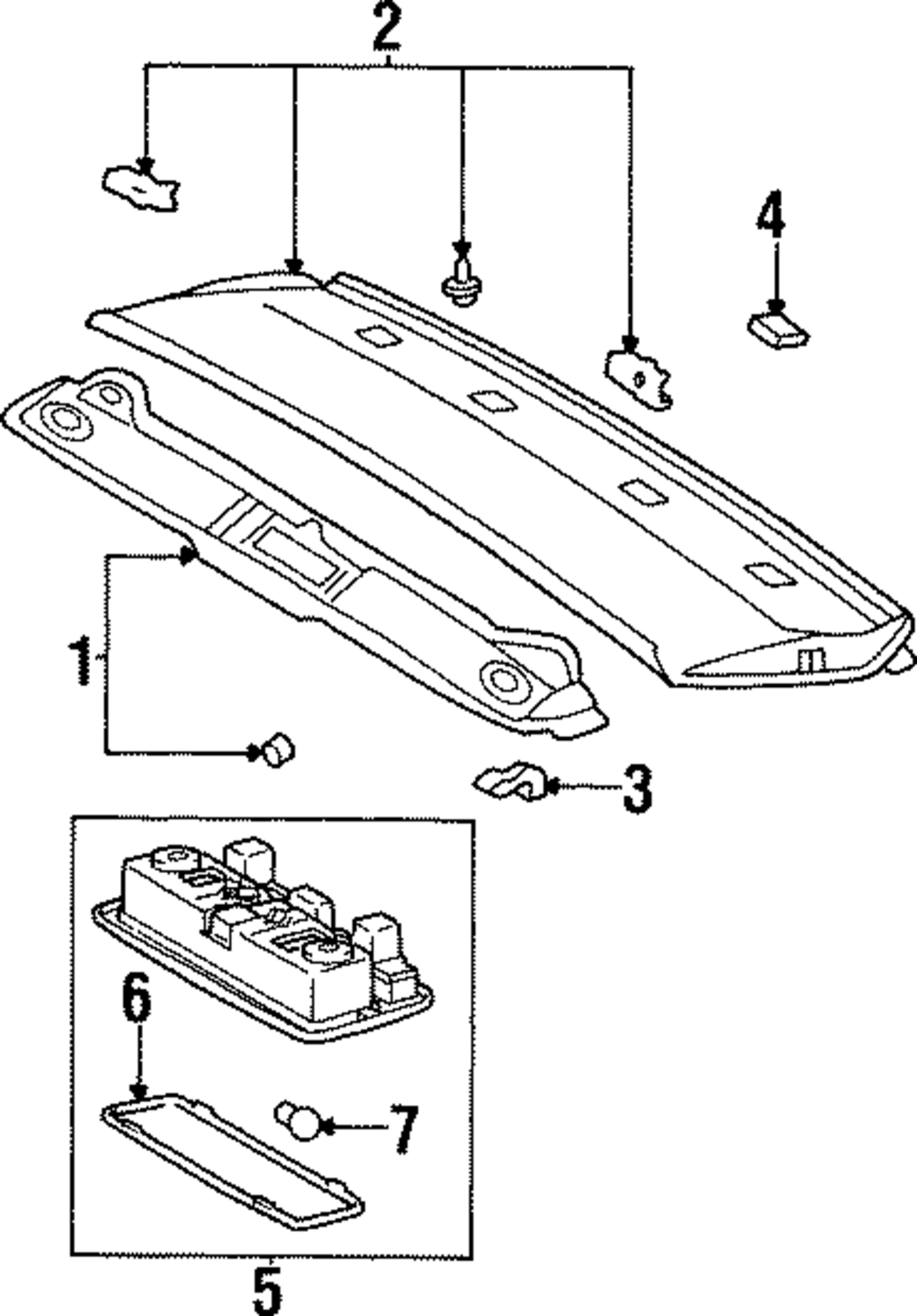 2
4
1
3
6
7
5