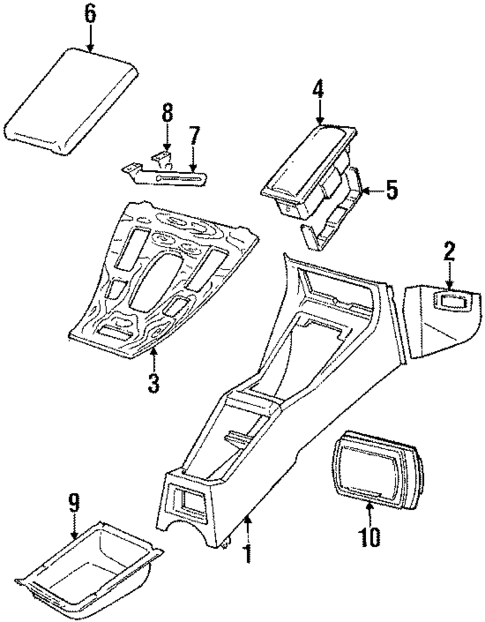 6
8
7
4
5
2
3
9
1
10