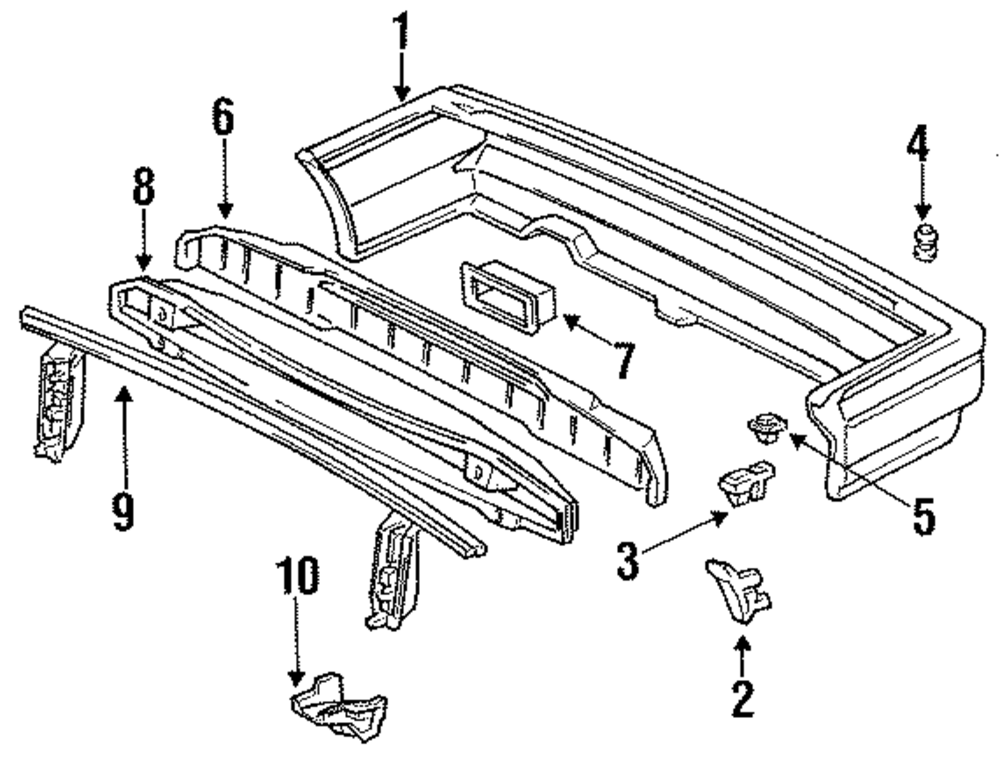 1
6
4
8
7
9
5
3
10
2