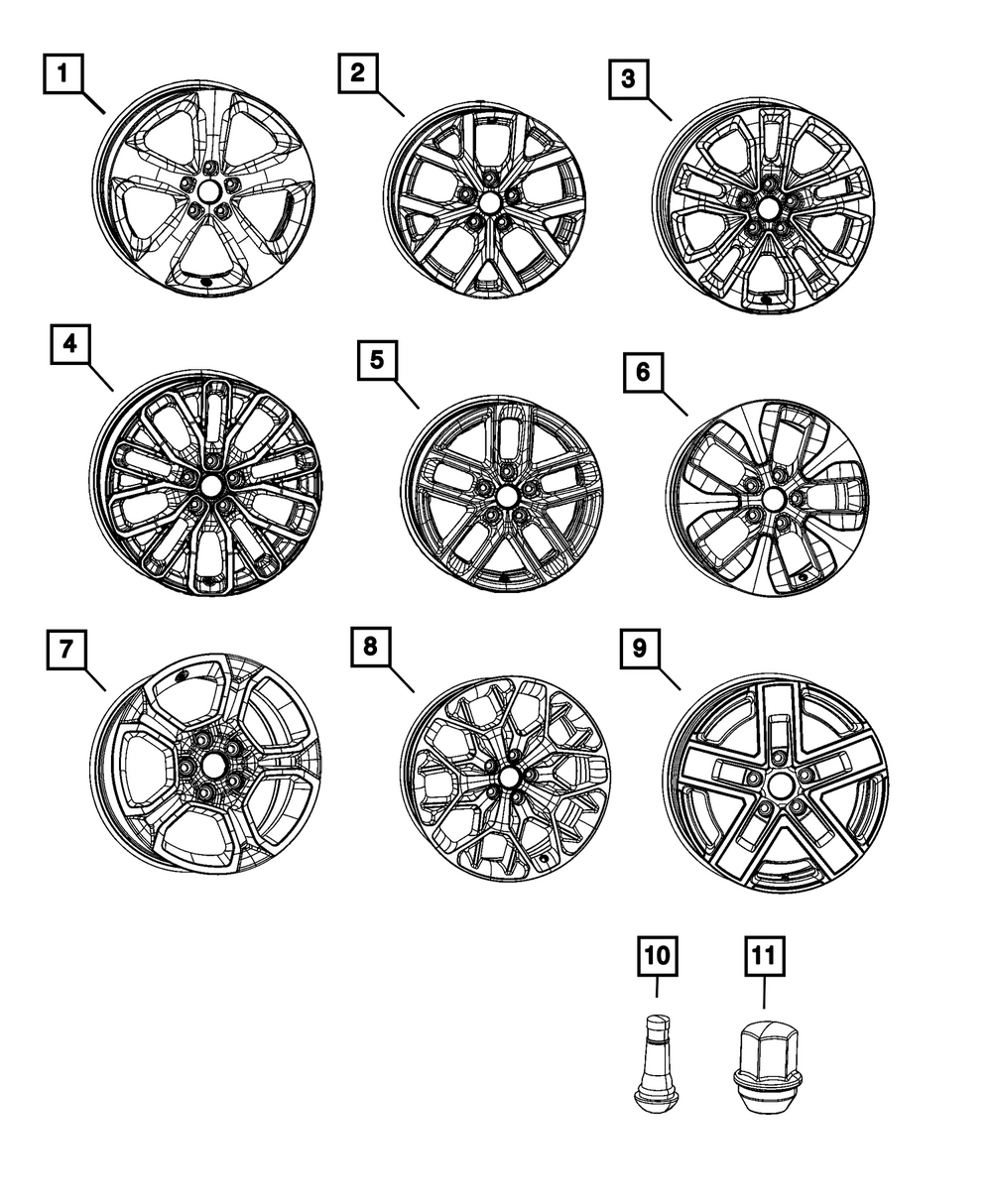 1
2
3
4
5
6
7
8
9
10
11