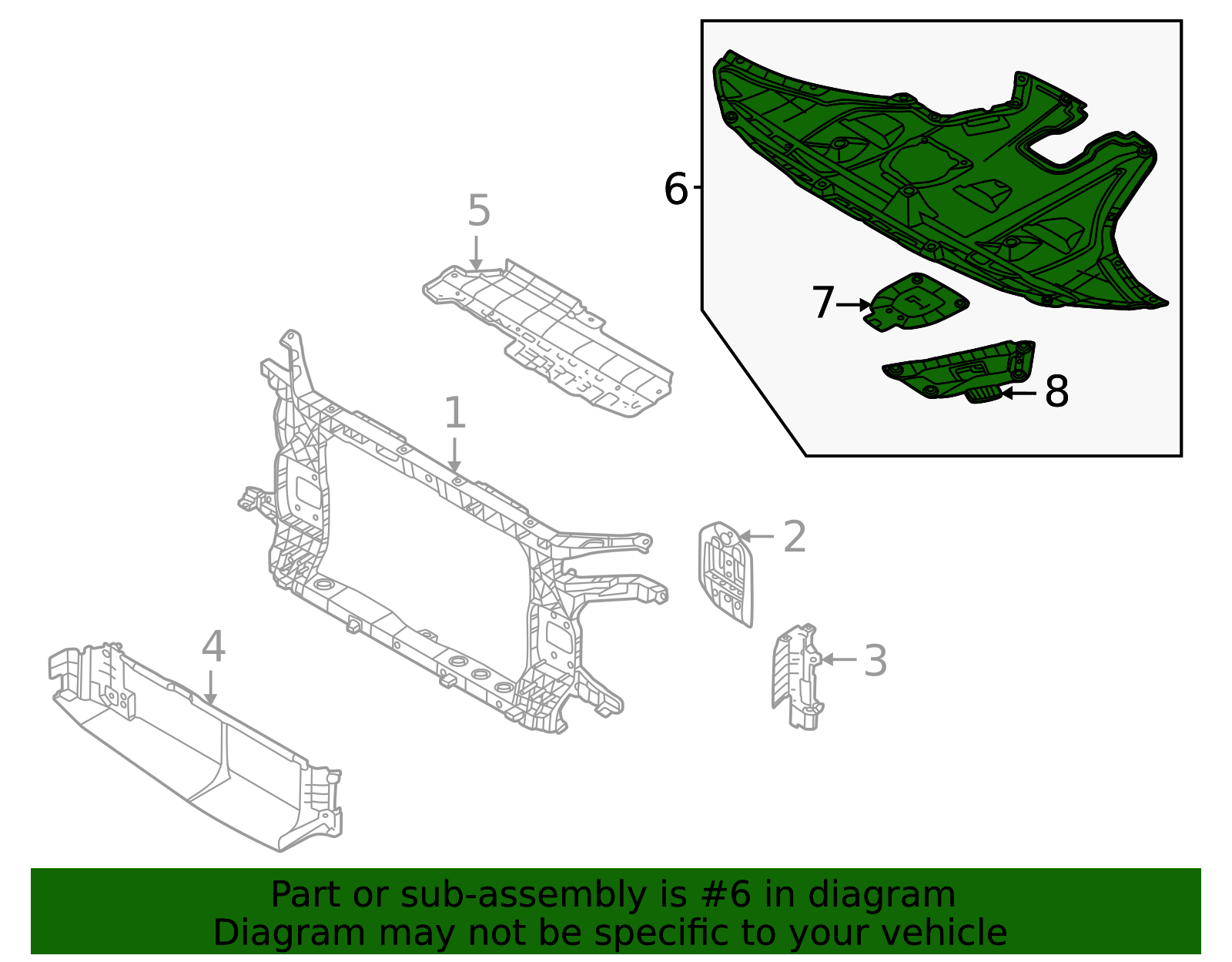 6
5
7
8
1
2
3
4

Part or sub-assembly is #6 in diagram
Diagram may not be specific to your vehicle